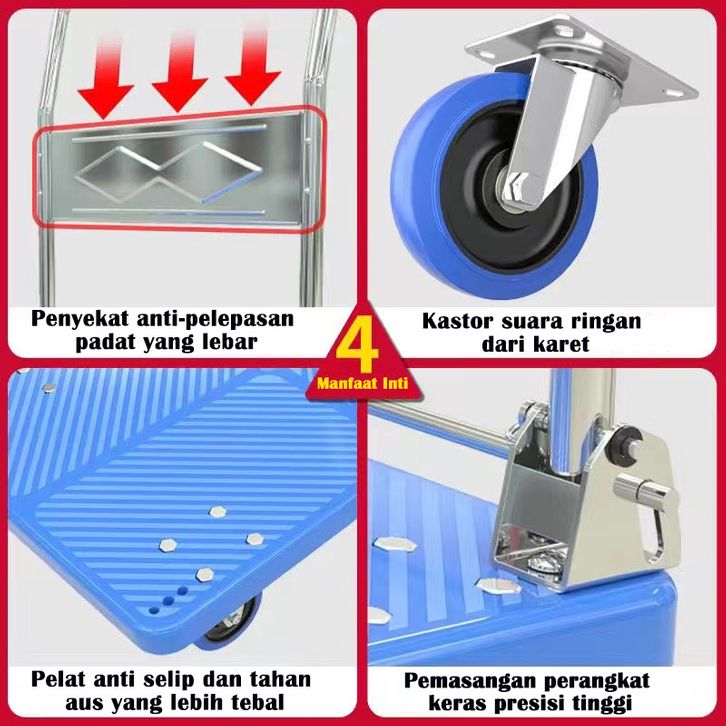 Penyekat anti-pelepasan padat yang lebar

Kastor suara ringan dari karet

4
Manfaat Inti

Pelat anti selip dan tahan aus yang lebih tebal

Pemasangan perangkat keras presisi tinggi