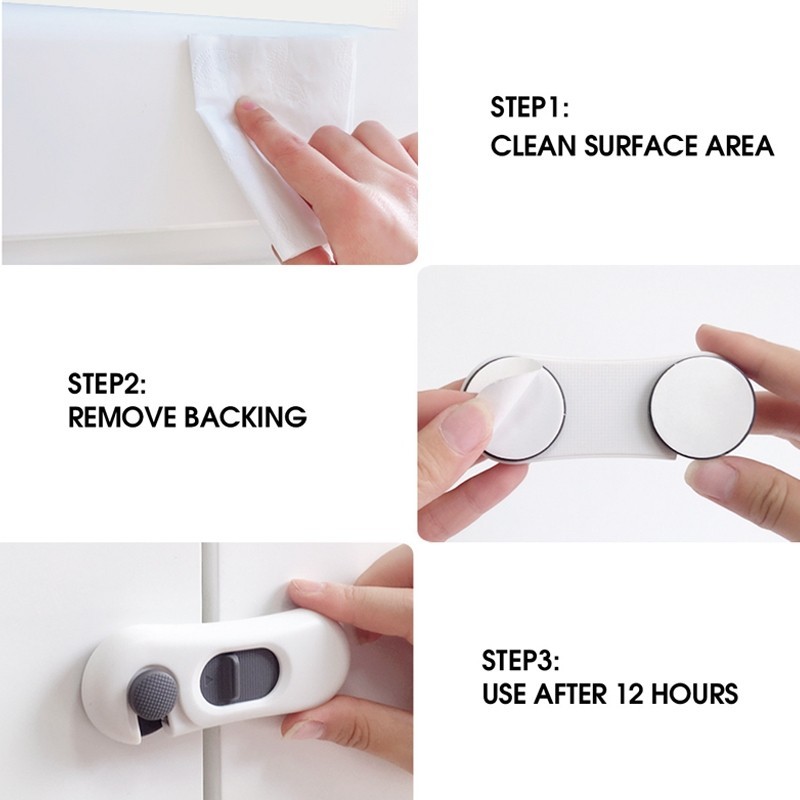 STEP1:
CLEAN SURFACE AREA

STEP2:
REMOVE BACKING

STEP3:
USE AFTER 12 HOURS