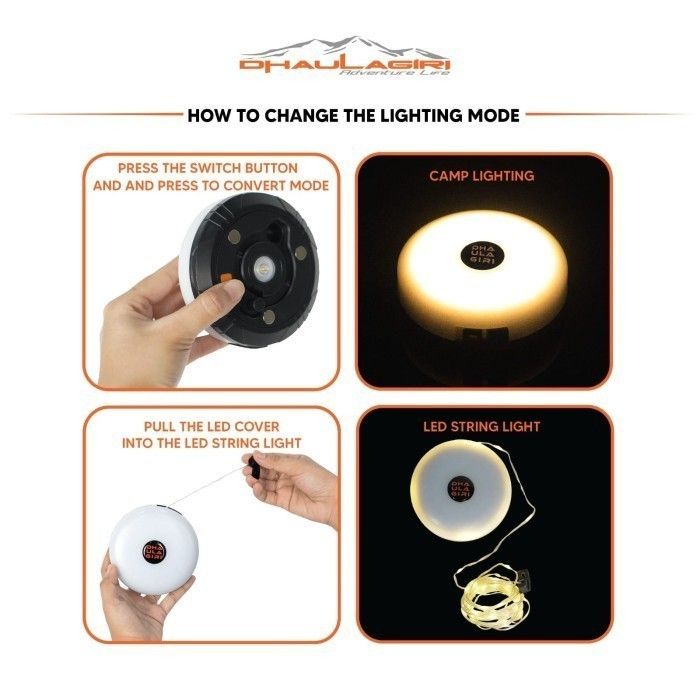 DHAULAGIRI
Adventure Life

HOW TO CHANGE THE LIGHTING MODE

PRESS THE SWITCH BUTTON AND AND PRESS TO CONVERT MODE

CAMP LIGHTING

DHA ULA GIRI

PULL THE LED COVER INTO THE LED STRING LIGHT

DHA ULA GIRI

LED STRING LIGHT

DHA ULA GIRI