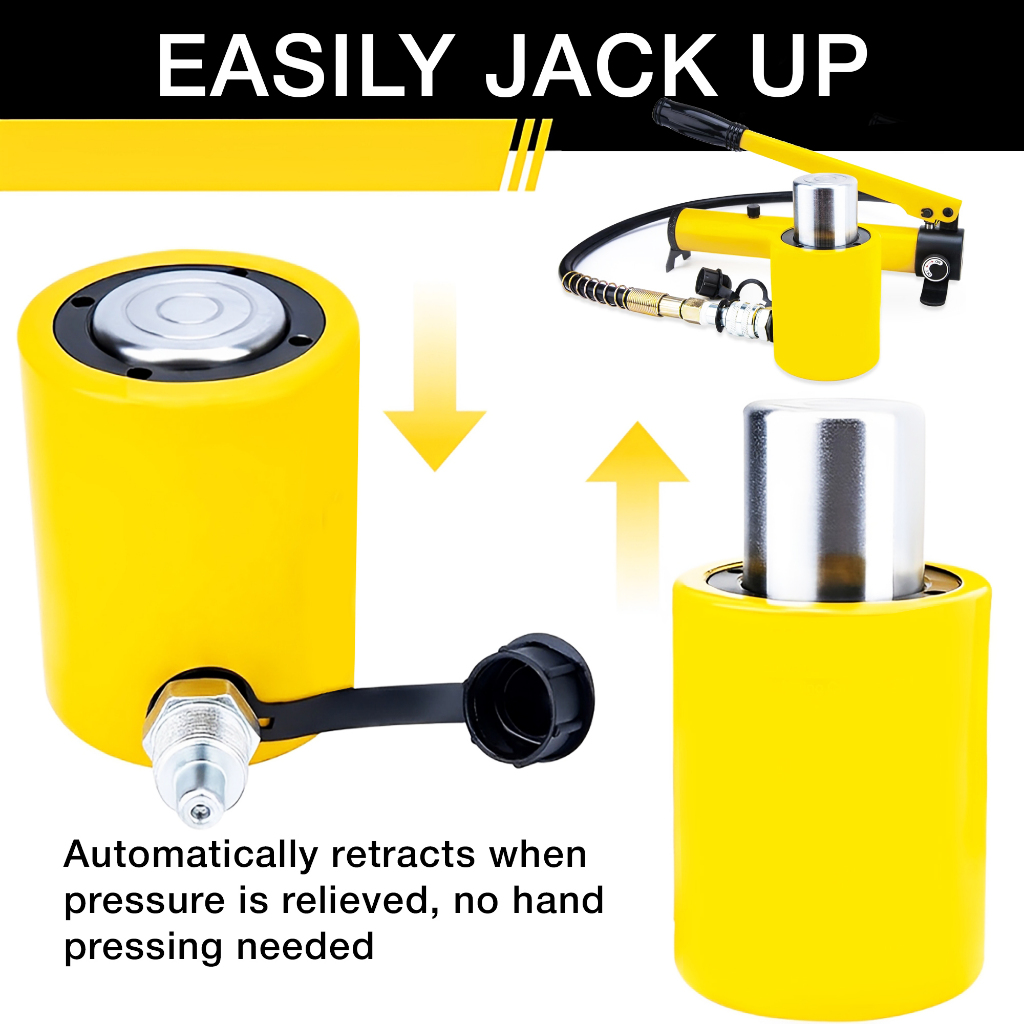 EASILY JACK UP

Automatically retracts when pressure is relieved, no hand pressing needed