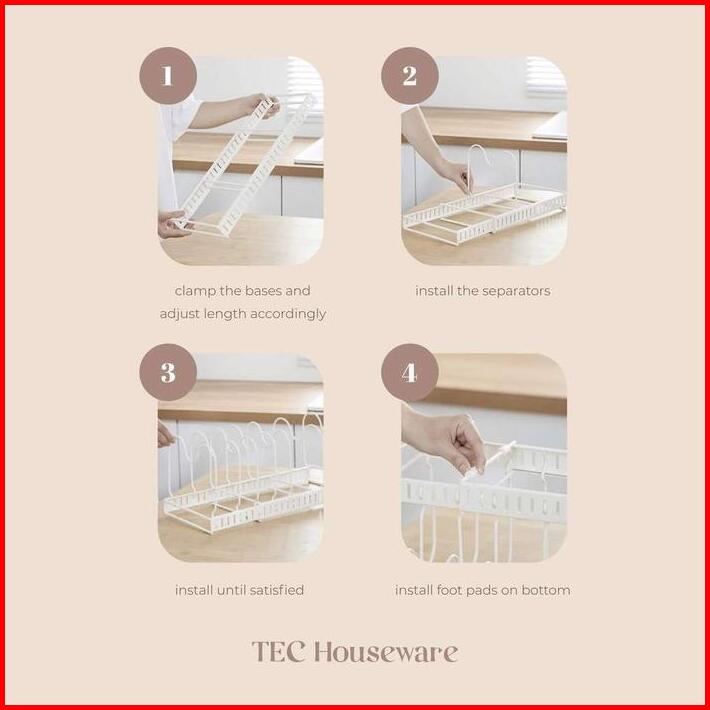 1

clamp the bases and adjust length accordingly

2

install the separators

3

install until satisfied

4

install foot pads on bottom

TEC Houseware