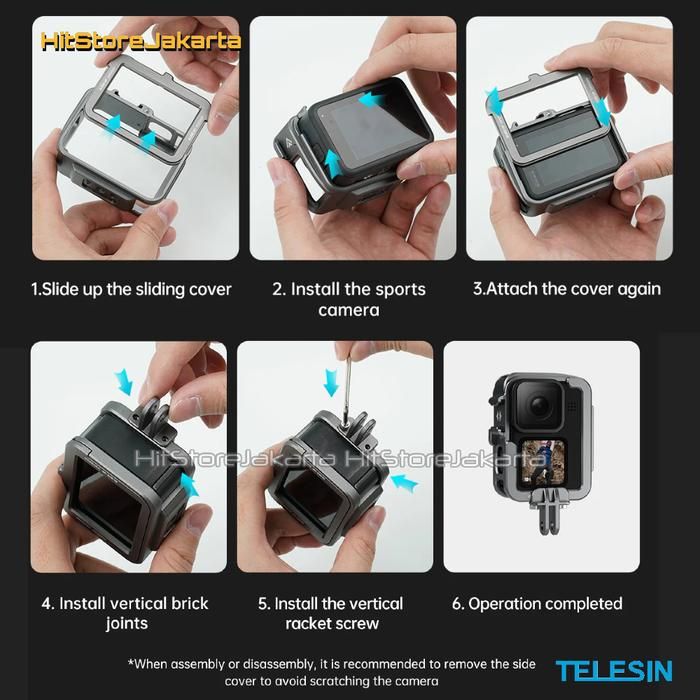 HitStoreJakarta

1.Slide up the sliding cover

2. Install the sports camera

3.Attach the cover again

HitStoreJakarta HitStoreJakarta

4. Install vertical brick joints

5. Install the vertical racket screw

6. Operation completed

*When assembly or disassembly, it is recommended to remove the side cover to avoid scratching the camera

TELESIN