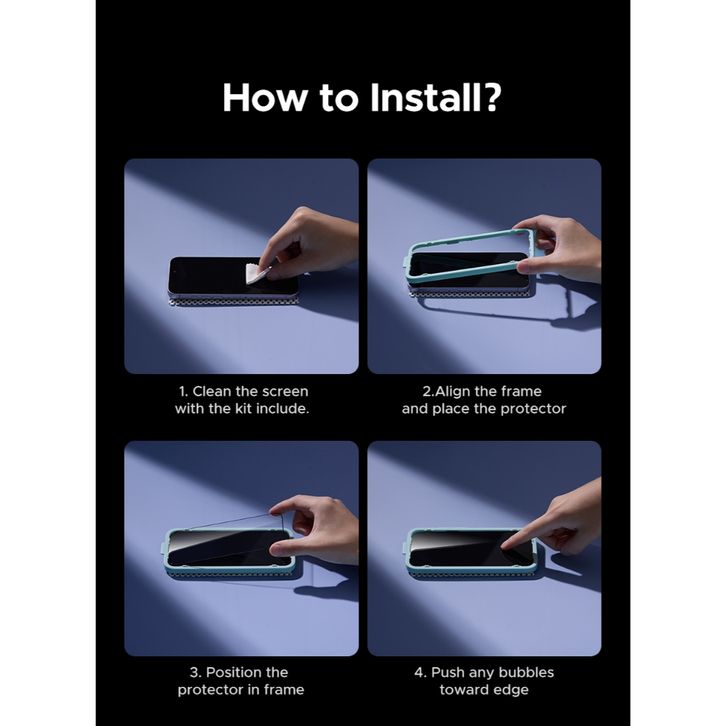 How to Install?

1. Clean the screen with the kit include.

2.Align the frame and place the protector

3. Position the protector in frame

4. Push any bubbles toward edge