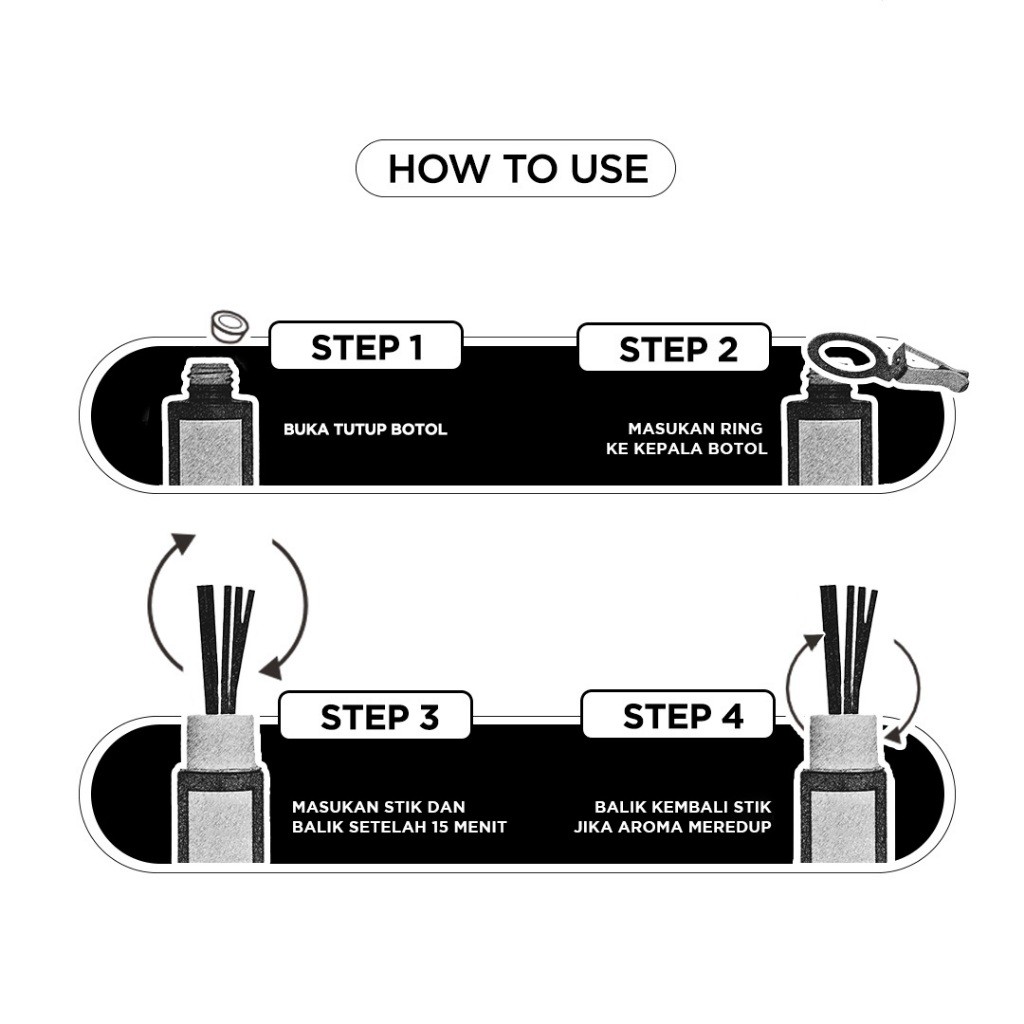 HOW TO USE

STEP 1

BUKA TUTUP BOTOL

STEP 2

MASUKAN RING KE KEPALA BOTOL

STEP 3

MASUKAN STIK DAN BALIK SETELAH 15 MENIT

STEP 4

BALIK KEMBALI STIK JIKA AROMA MEREDUP