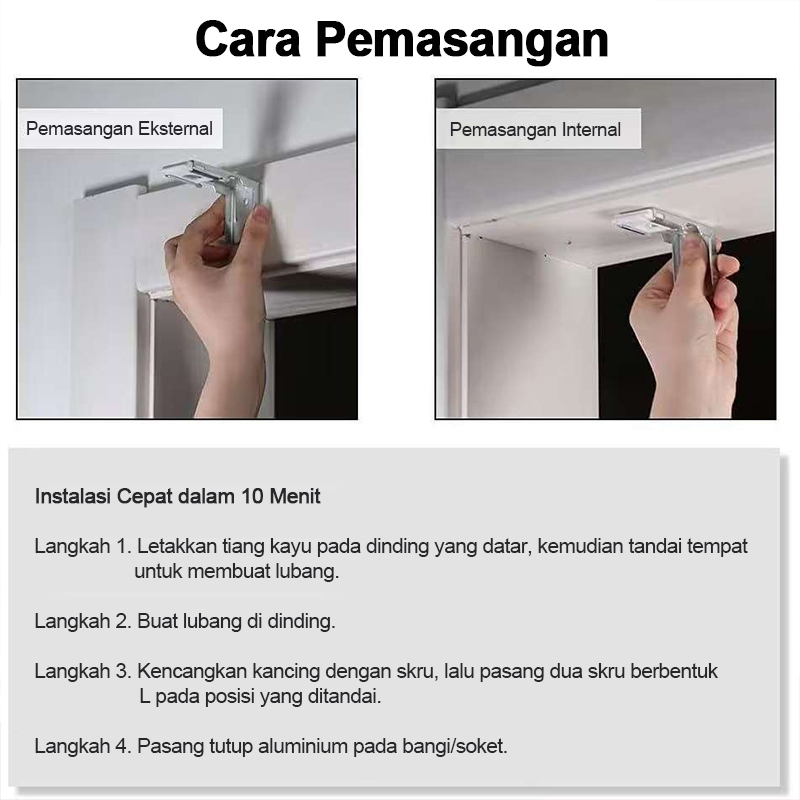 Cara Pemasangan

Pemasangan Eksternal

Pemasangan Internal

Instalasi Cepat dalam 10 Menit

Langkah 1. Letakkan tiang kayu pada dinding yang datar, kemudian tandai tempat untuk membuat lubang.

Langkah 2. Buat lubang di dinding.

Langkah 3. Kencangkan kancing dengan skru, lalu pasang dua skru berbentuk L pada posisi yang ditandai.

Langkah 4. Pasang tutup aluminium pada bangi/soket.