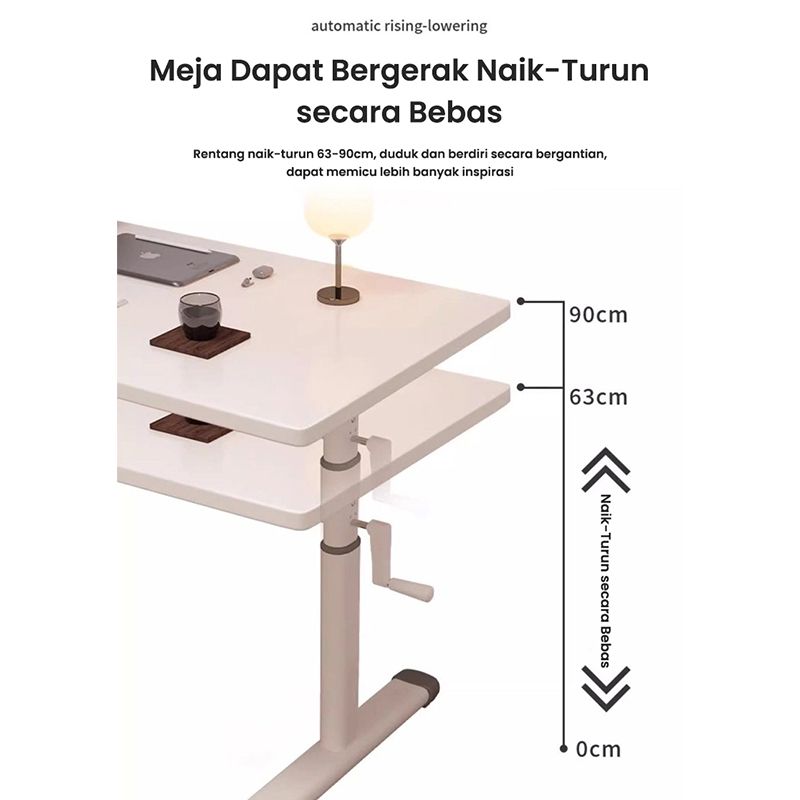 automatic rising-lowering

Meja Dapat Bergerak Naik-Turun secara Bebas

Rentang naik-turun 63-90cm, duduk dan berdiri secara bergantian, dapat memicu lebih banyak inspirasi

90cm

63cm

Naik-Turun secara Bebas

0cm