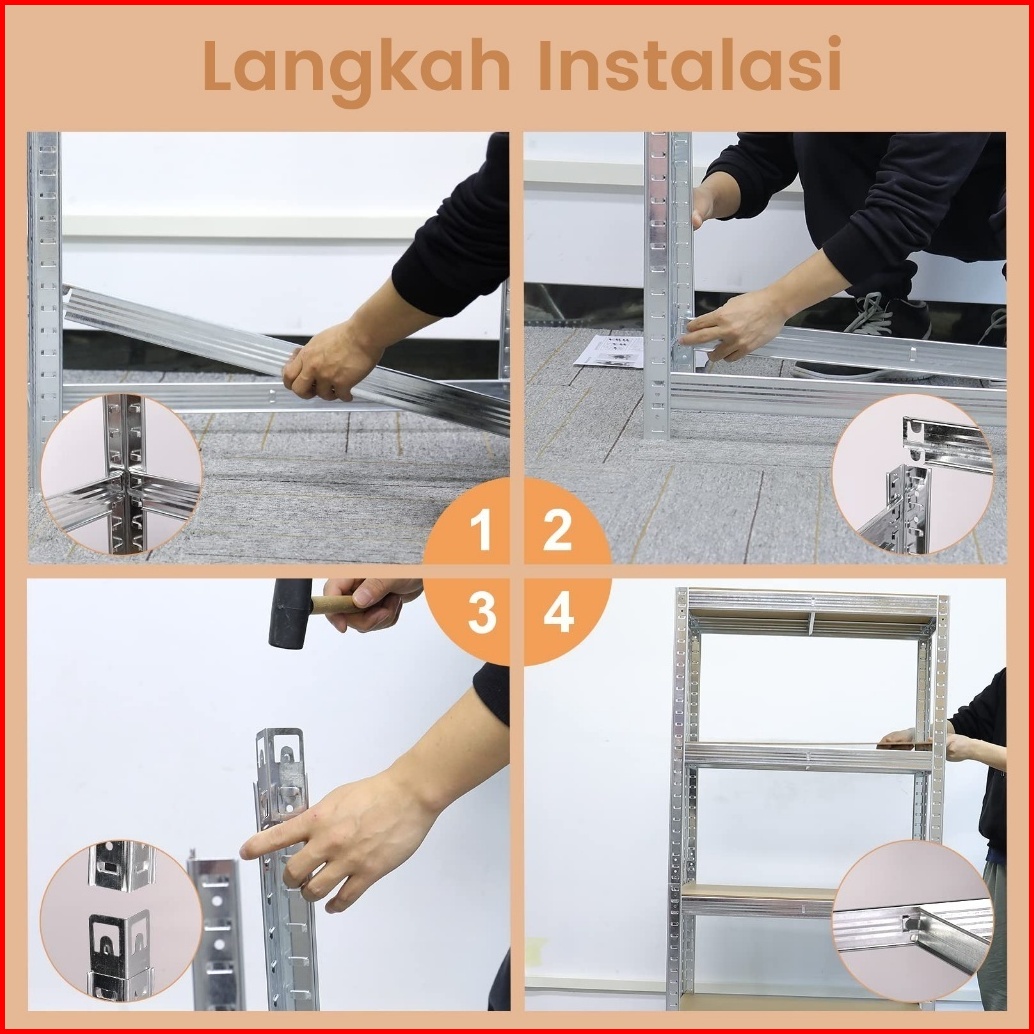 Langkah Instalasi

1

2

3

4