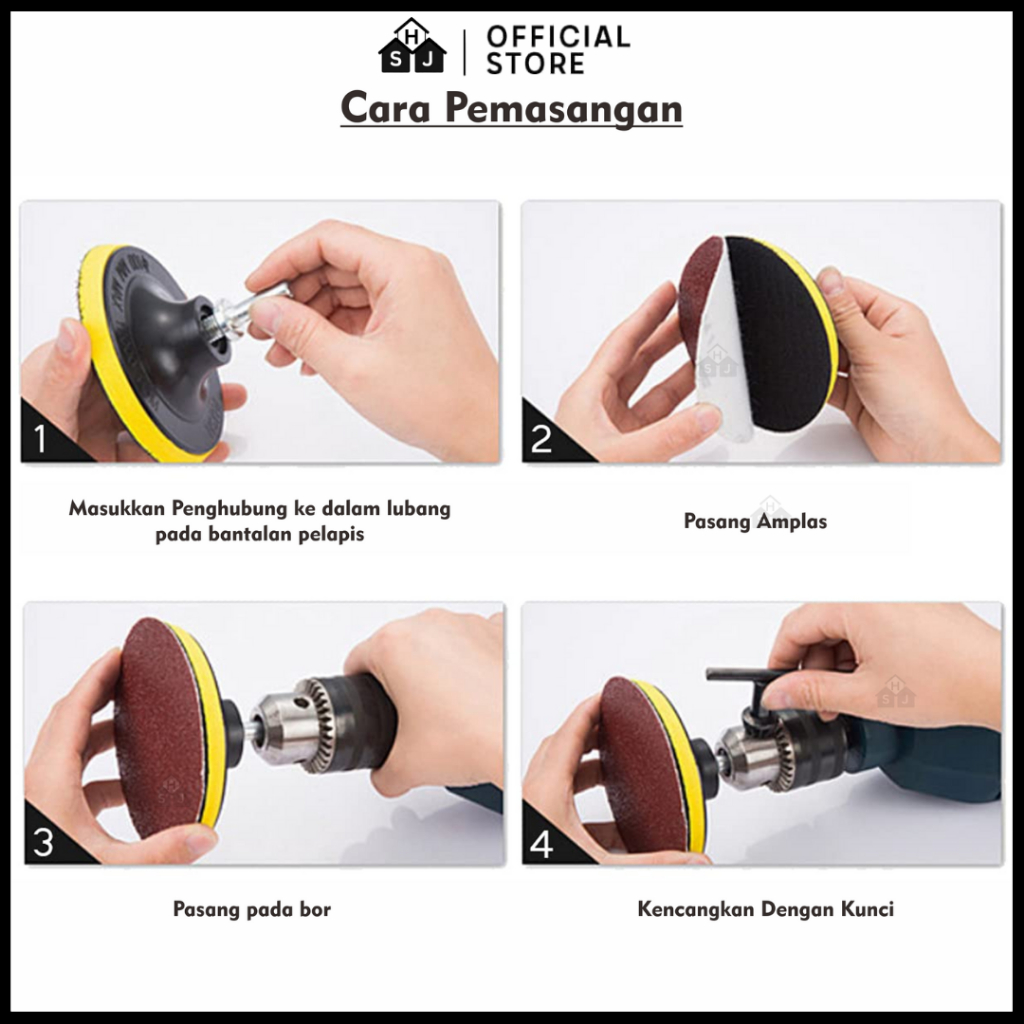 H
S J
OFFICIAL STORE

Cara Pemasangan

1

Masukkan Penghubung ke dalam lubang pada bantalan pelapis

2

Pasang Amplas

3

Pasang pada bor

4

Kencangkan Dengan Kunci