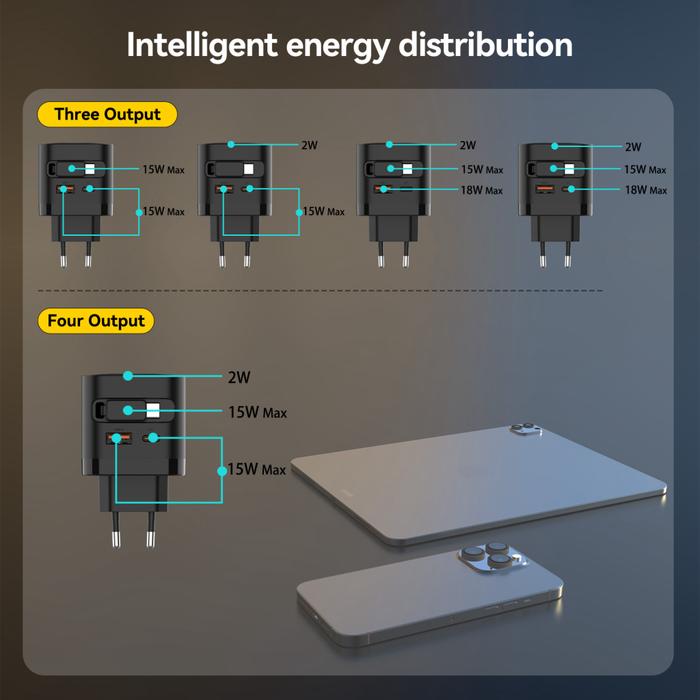 Intelligent energy distribution

Three Output

15W Max

15W Max

2W

15W Max

2W

15W Max

18W Max

2W

15W Max

18W Max

Four Output

2W

15W Max

15W Max