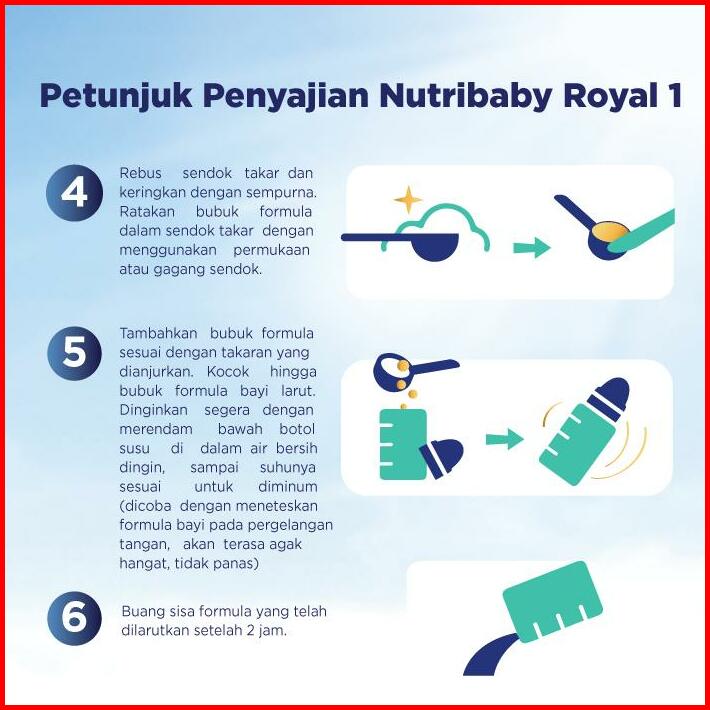 Petunjuk Penyajian Nutribaby Royal 1

4

Rebus sendok takar dan keringkan dengan sempurna. Ratakan bubuk formula dalam sendok takar dengan menggunakan permukaan atau gagang sendok.

5

Tambahkan bubuk formula sesuai dengan takaran yang dianjurkan. Kocok hingga bubuk formula bayi larut. Dinginkan segera dengan merendam bawah botol susu di dalam air bersih dingin, sampai suhunya sesuai untuk diminum (dicoba dengan meneteskan formula bayi pada pergelangan tangan, akan terasa agak hangat, tidak panas)

6

Buang sisa formula yang telah dilarutkan setelah 2 jam.