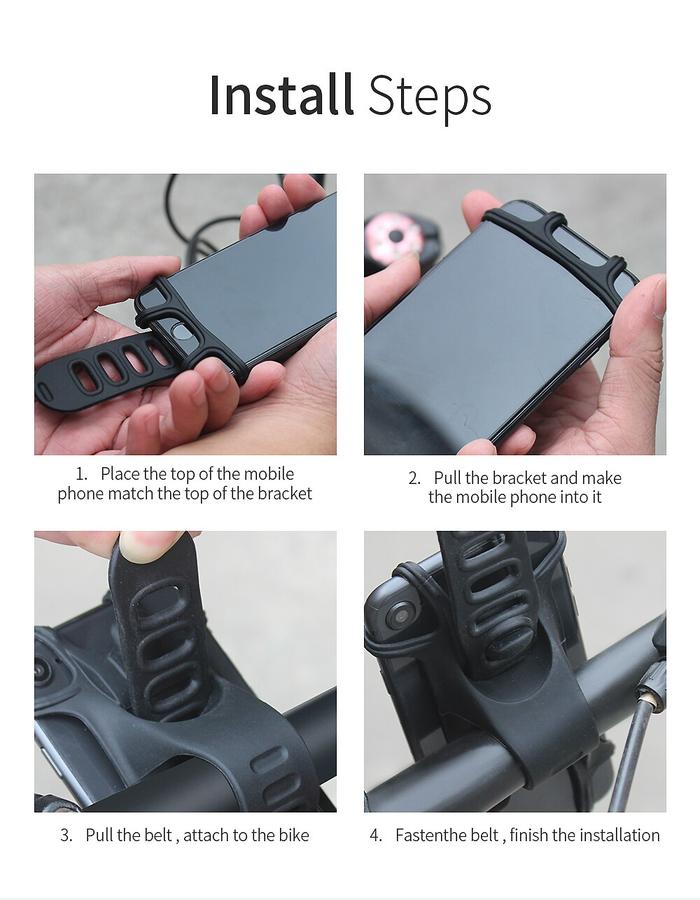 Install Steps

1. Place the top of the mobile phone match the top of the bracket

2. Pull the bracket and make the mobile phone into it

3. Pull the belt , attach to the bike

4. Fastenthe belt , finish the installation