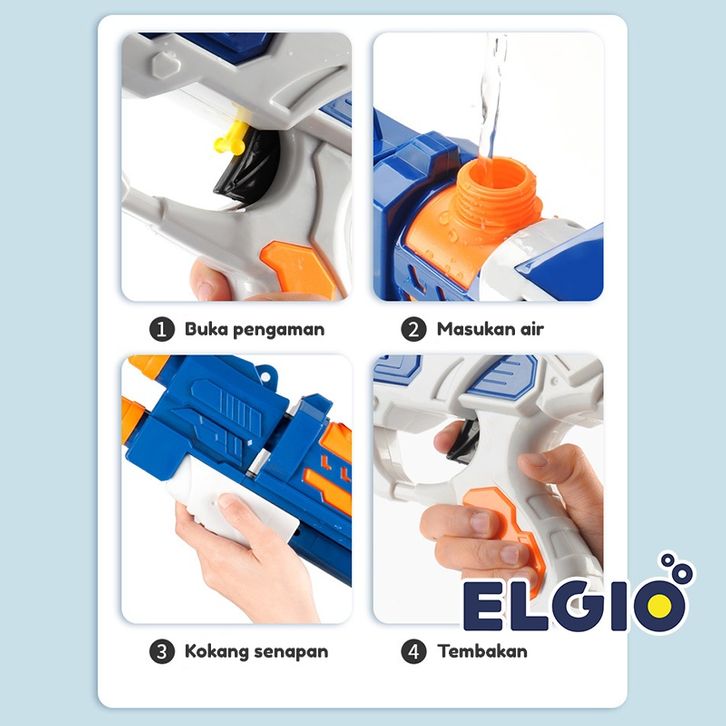 1 Buka pengaman

2 Masukan air

3 Kokang senapan

4 Tembakan

ELGIO