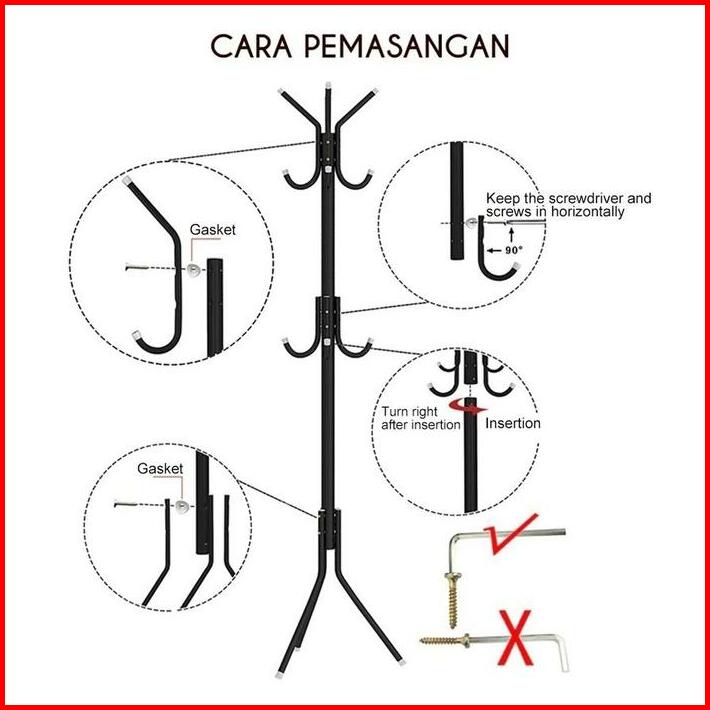 CARA PEMASANGAN

Gasket

Keep the screwdriver and screws in horizontally

90°

Turn right after insertion

Insertion

Gasket