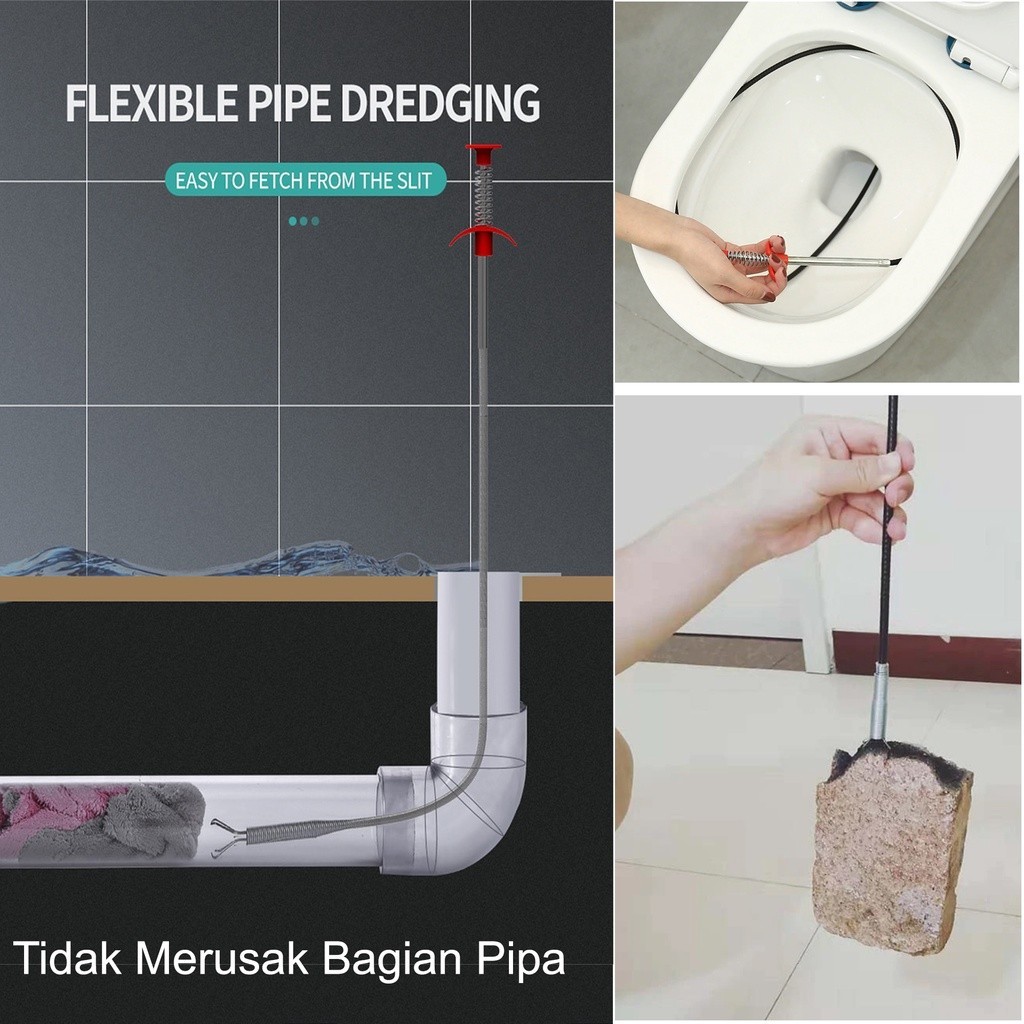 FLEXIBLE PIPE DREDGING

EASY TO FETCH FROM THE SLIT

Tidak Merusak Bagian Pipa