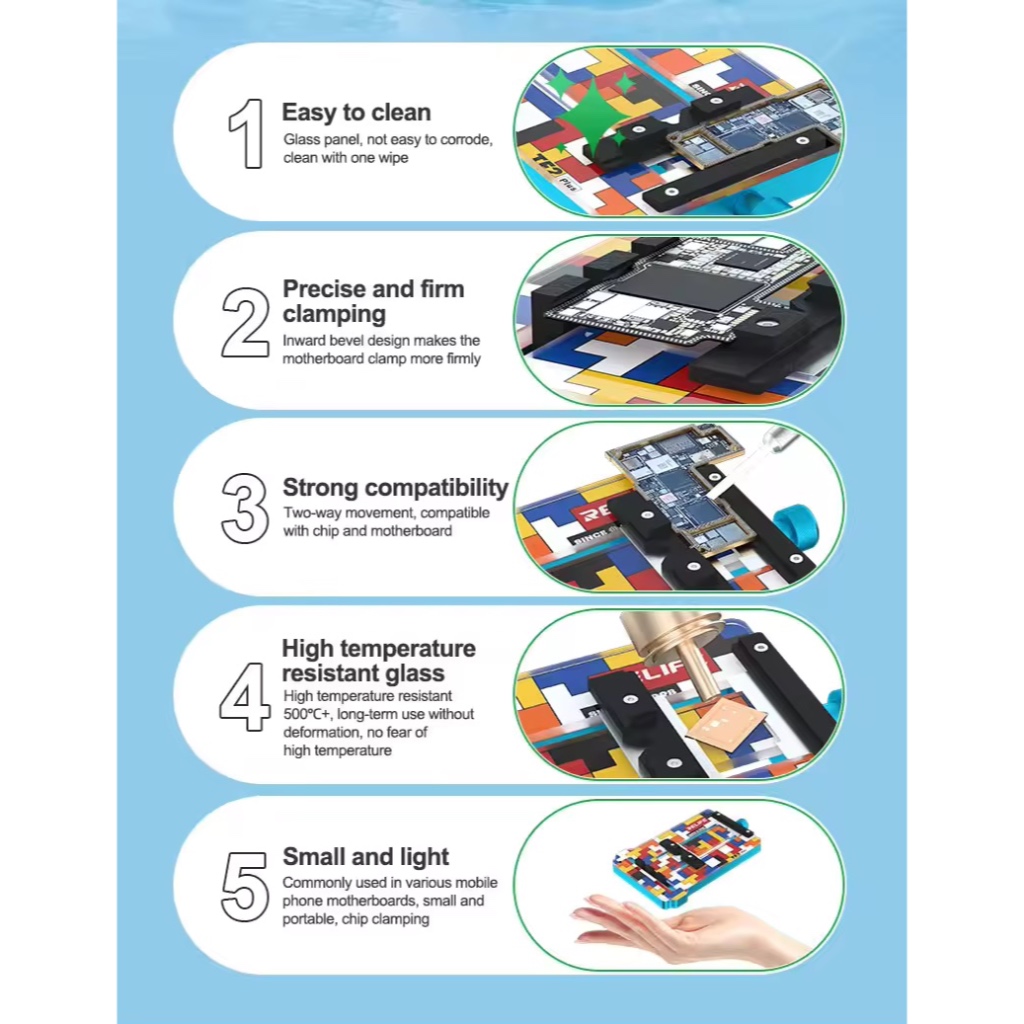 1
Easy to clean
Glass panel, not easy to corrode, clean with one wipe

2
Precise and firm clamping
Inward bevel design makes the motherboard clamp more firmly

3
Strong compatibility
Two-way movement, compatible with chip and motherboard

4
High temperature resistant glass
High temperature resistant 500℃+, long-term use without deformation, no fear of high temperature

5
Small and light
Commonly used in various mobile phone motherboards, small and portable, chip clamping