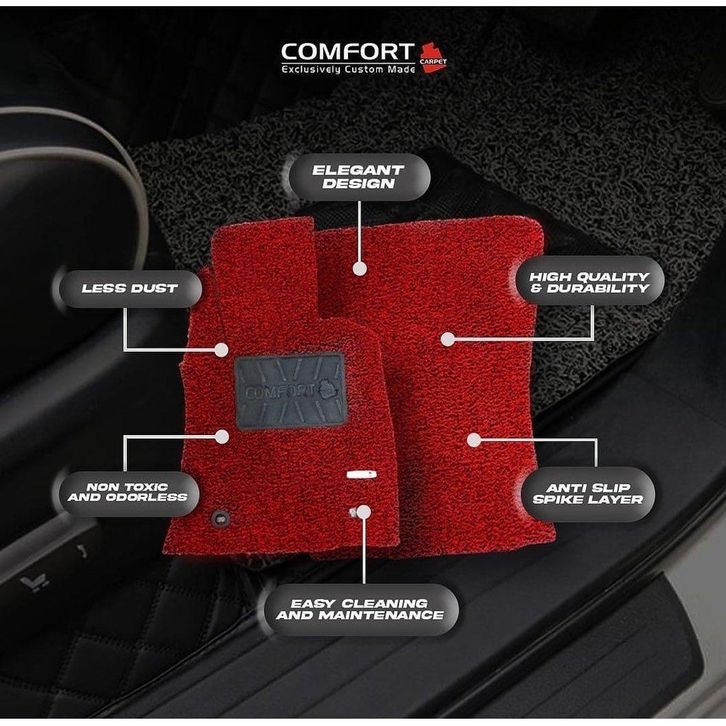 COMFORT CARPET
Exclusively Custom Made

ELEGANT DESIGN

LESS DUST

HIGH QUALITY & DURABILITY

COMFORT

NON TOXIC AND ODORLESS

ANTI SLIP SPIKE LAYER

EASY CLEANING AND MAINTENANCE