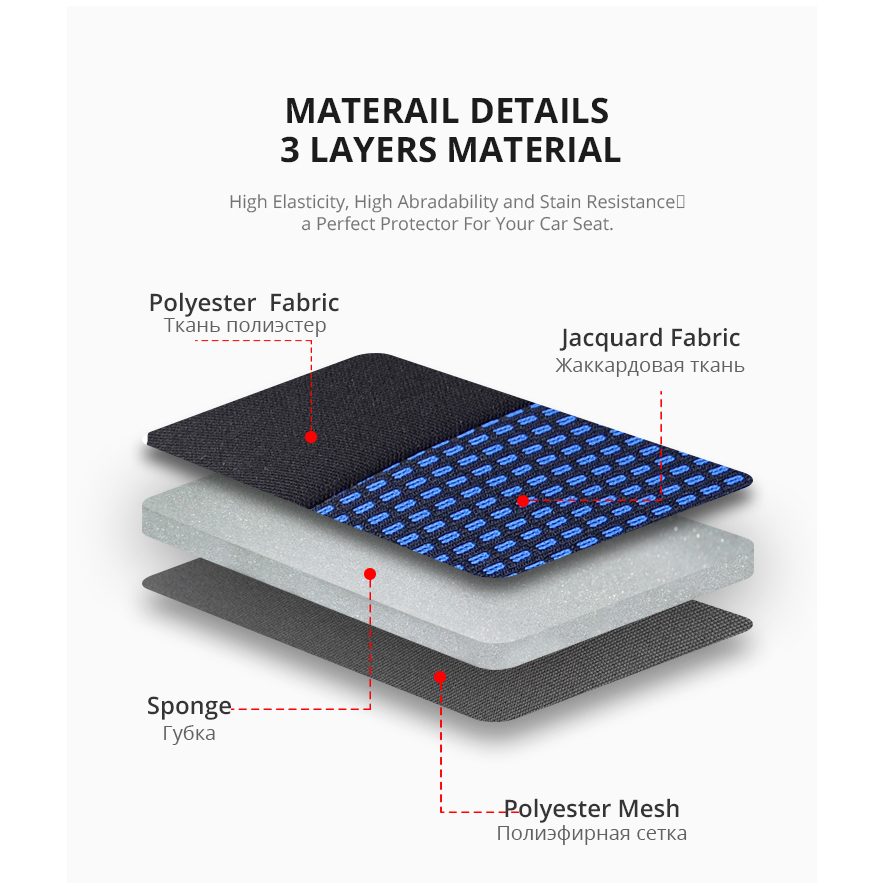 MATERAIL DETAILS
3 LAYERS MATERIAL

High Elasticity, High Abradability and Stain Resistance
a Perfect Protector For Your Car Seat.

Polyester Fabric
Ткань полиэстер

Jacquard Fabric
Жаккардовая ткань

Sponge
Губка

Polyester Mesh
Полиэфирная сетка