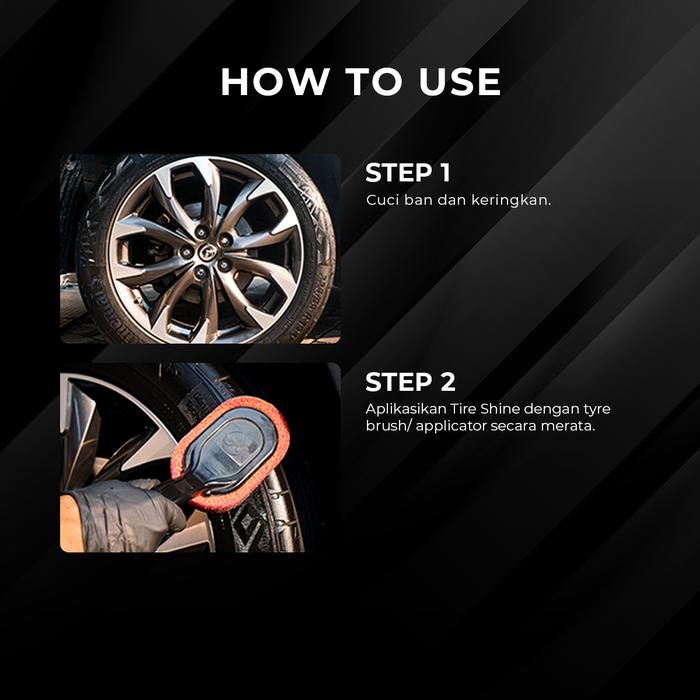 HOW TO USE

STEP 1
Cuci ban dan keringkan.

STEP 2
Aplikasikan Tire Shine dengan tyre brush/ applicator secara merata.