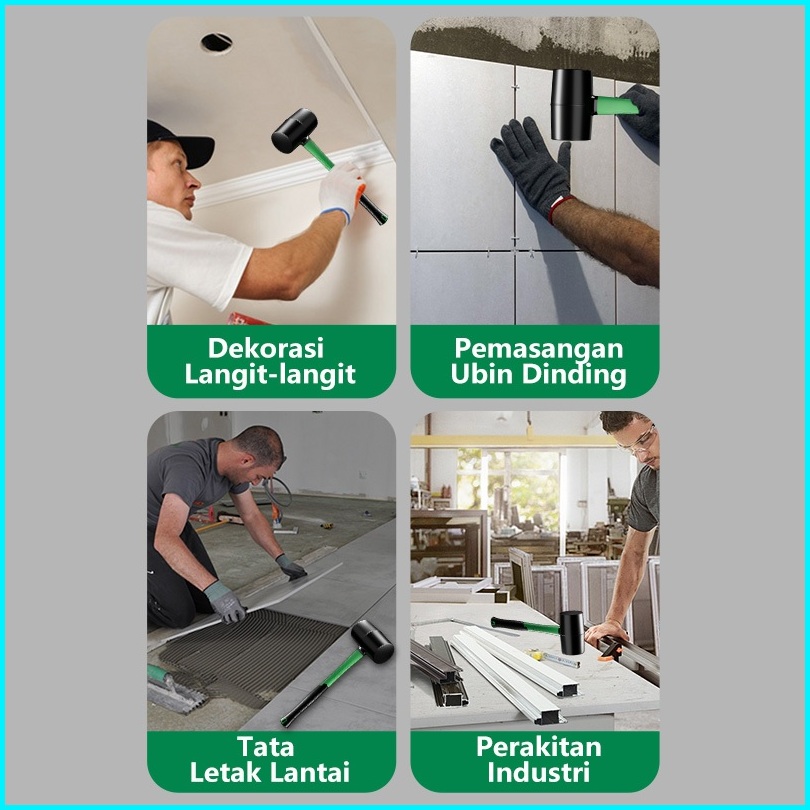 Dekorasi
Langit-langit

Pemasangan
Ubin Dinding

Tata
Letak Lantai

Perakitan
Industri