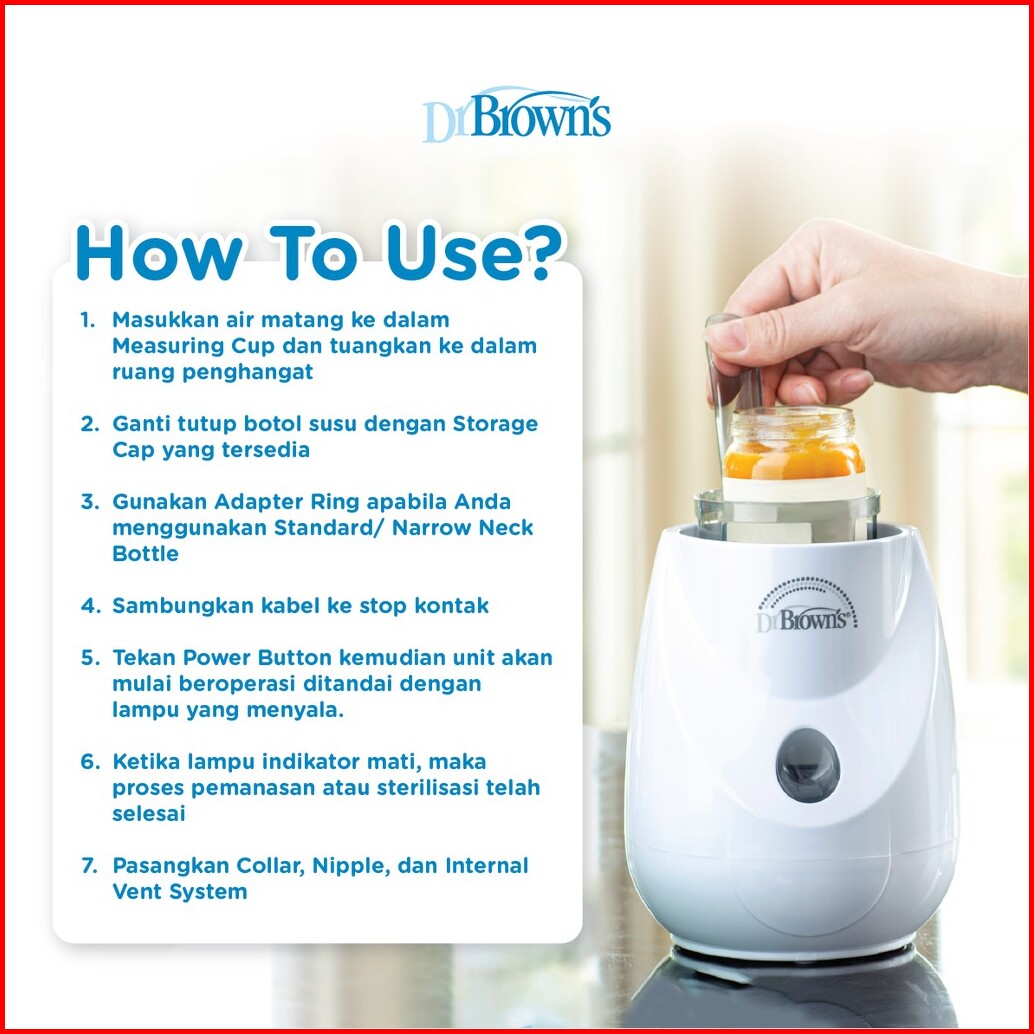 Dr Brown's

How To Use?

1. Masukkan air matang ke dalam Measuring Cup dan tuangkan ke dalam ruang penghangat

2. Ganti tutup botol susu dengan Storage Cap yang tersedia

3. Gunakan Adapter Ring apabila Anda menggunakan Standard/ Narrow Neck Bottle

4. Sambungkan kabel ke stop kontak

5. Tekan Power Button kemudian unit akan mulai beroperasi ditandai dengan lampu yang menyala.

6. Ketika lampu indikator mati, maka proses pemanasan atau sterilisasi telah selesai

7. Pasangkan Collar, Nipple, dan Internal Vent System

Dr Brown's