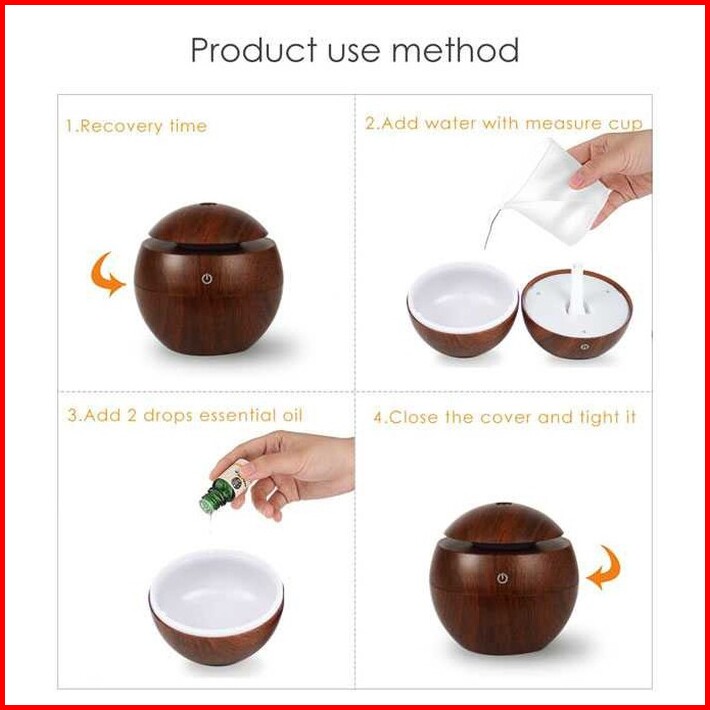 Product use method

1.Recovery time

2.Add water with measure cup

3.Add 2 drops essential oil

4.Close the cover and tight it