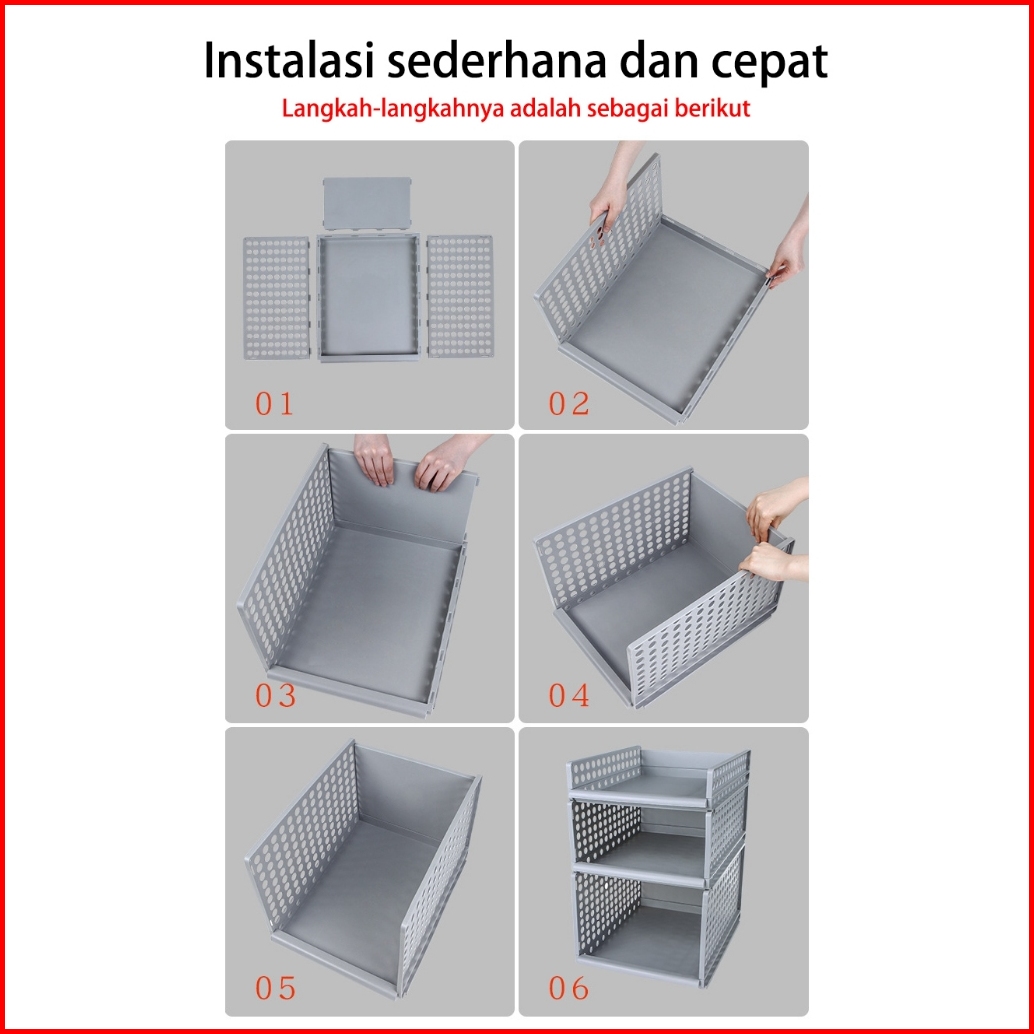 Instalasi sederhana dan cepat

Langkah-langkahnya adalah sebagai berikut

01

02

03

04

05

06