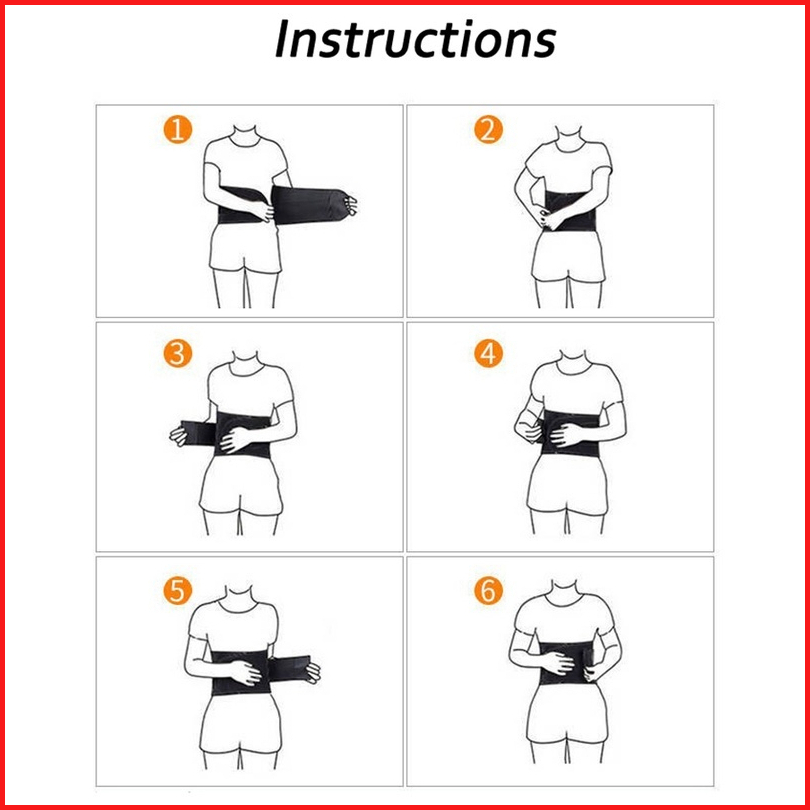 Instructions

1

2

3

4

5

6