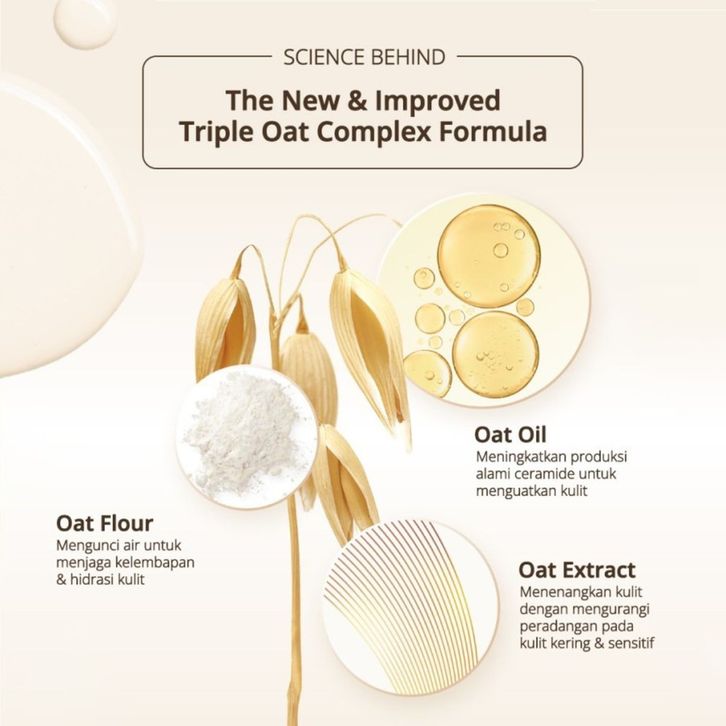 SCIENCE BEHIND

The New & Improved Triple Oat Complex Formula

Oat Oil
Meningkatkan produksi alami ceramide untuk menguatkan kulit

Oat Flour
Mengunci air untuk menjaga kelembapan & hidrasi kulit

Oat Extract
Menenangkan kulit dengan mengurangi peradangan pada kulit kering & sensitif