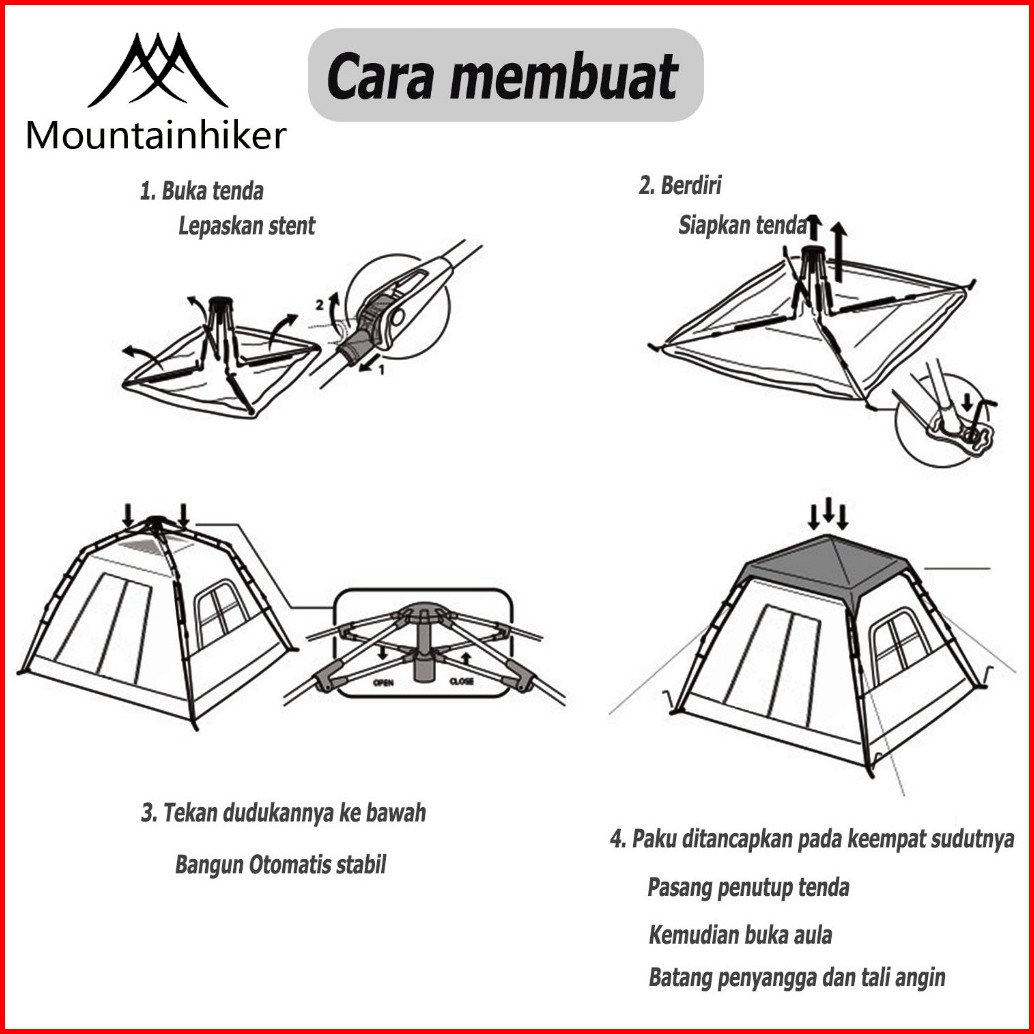 Mountainhiker

Cara membuat

1. Buka tenda
Lepaskan stent

2
1

2. Berdiri
Siapkan tenda

OPEN CLOSE

3. Tekan dudukannya ke bawah
Bangun Otomatis stabil

4. Paku ditancapkan pada keempat sudutnya
Pasang penutup tenda
Kemudian buka aula
Batang penyangga dan tali angin