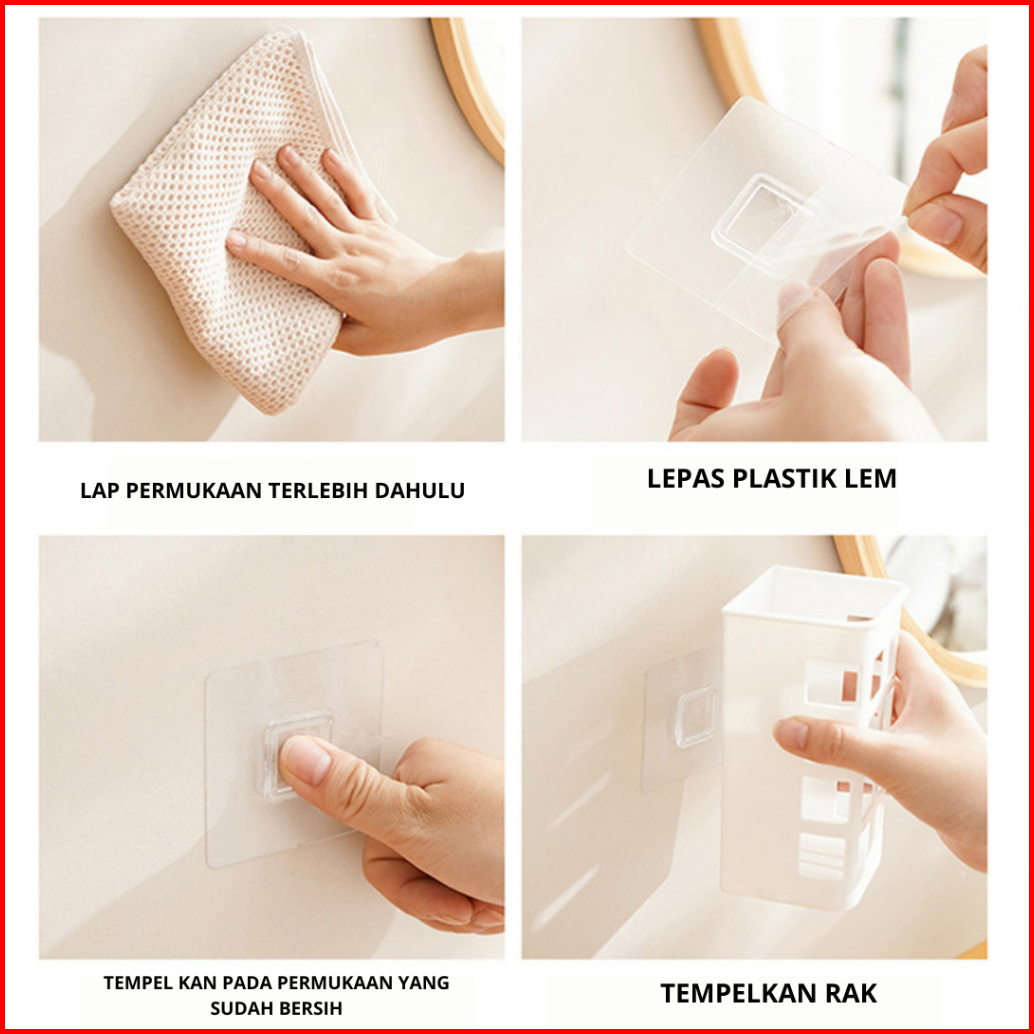 LAP PERMUKAAN TERLEBIH DAHULU

LEPAS PLASTIK LEM

TEMPEL KAN PADA PERMUKAAN YANG SUDAH BERSIH

TEMPELKAN RAK