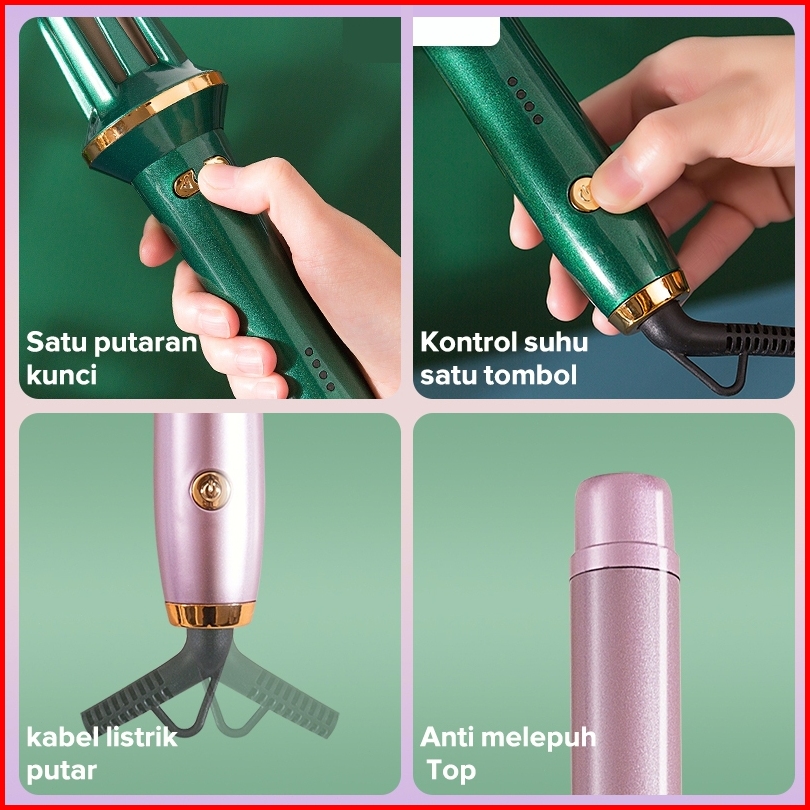 Satu putaran kunci

Kontrol suhu satu tombol

kabel listrik putar

Anti melepuh Top