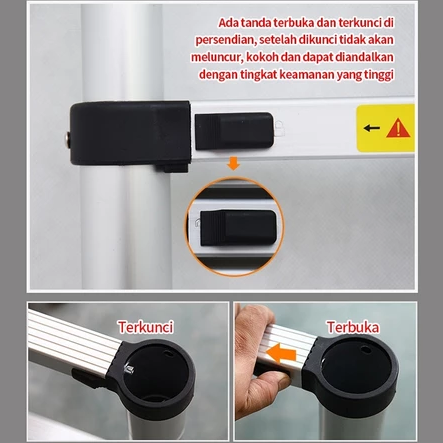 Ada tanda terbuka dan terkunci di persendian, setelah dikunci tidak akan meluncur, kokoh dan dapat diandalkan dengan tingkat keamanan yang tinggi

Terkunci

Terbuka