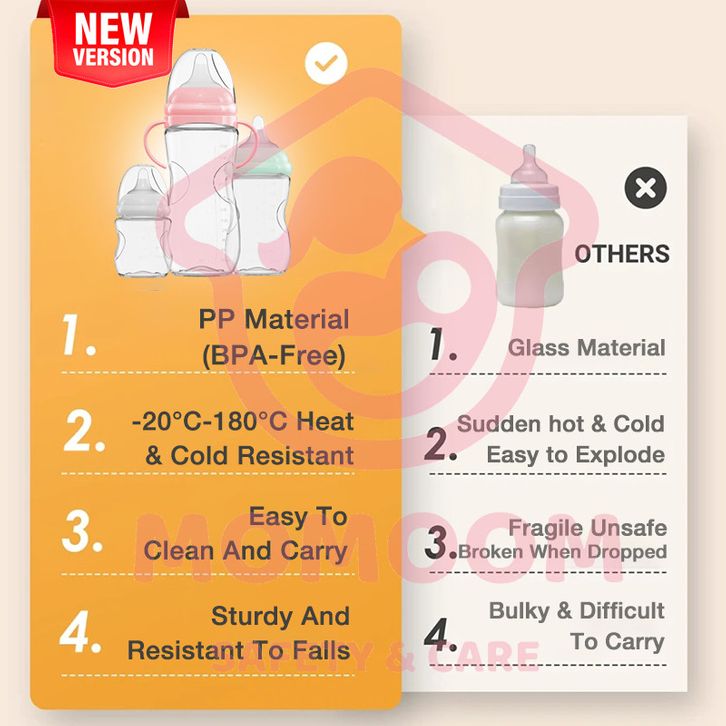 NEW VERSION

1. PP Material (BPA-Free)

2. -20°C-180°C Heat & Cold Resistant

3. Easy To Clean And Carry

4. Sturdy And Resistant To Falls

OTHERS

1. Glass Material

2. Sudden hot & Cold Easy to Explode

3. Fragile Unsafe Broken When Dropped

4. Bulky & Difficult To Carry

MOMOOM
SAFETY & CARE