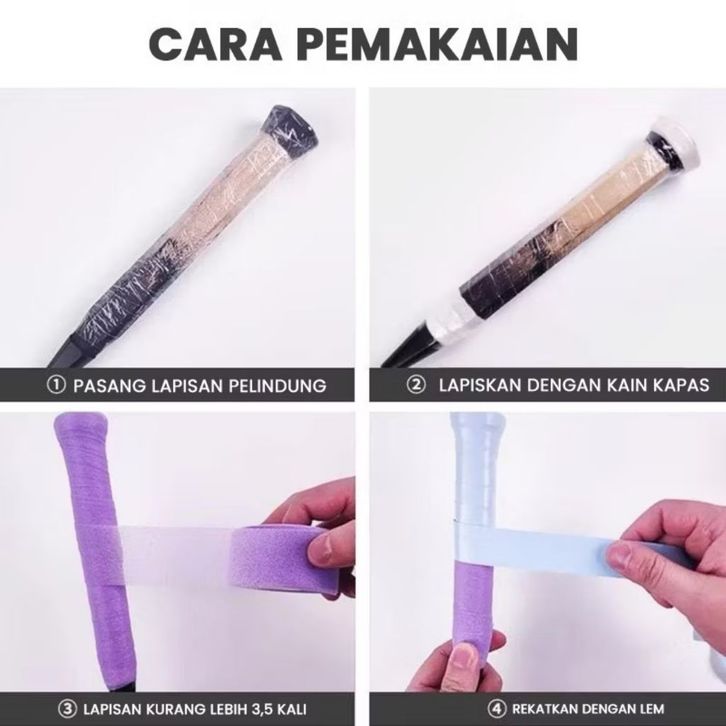 CARA PEMAKAIAN

① PASANG LAPISAN PELINDUNG

② LAPISKAN DENGAN KAIN KAPAS

③ LAPISAN KURANG LEBIH 3,5 KALI

④ REKATKAN DENGAN LEM