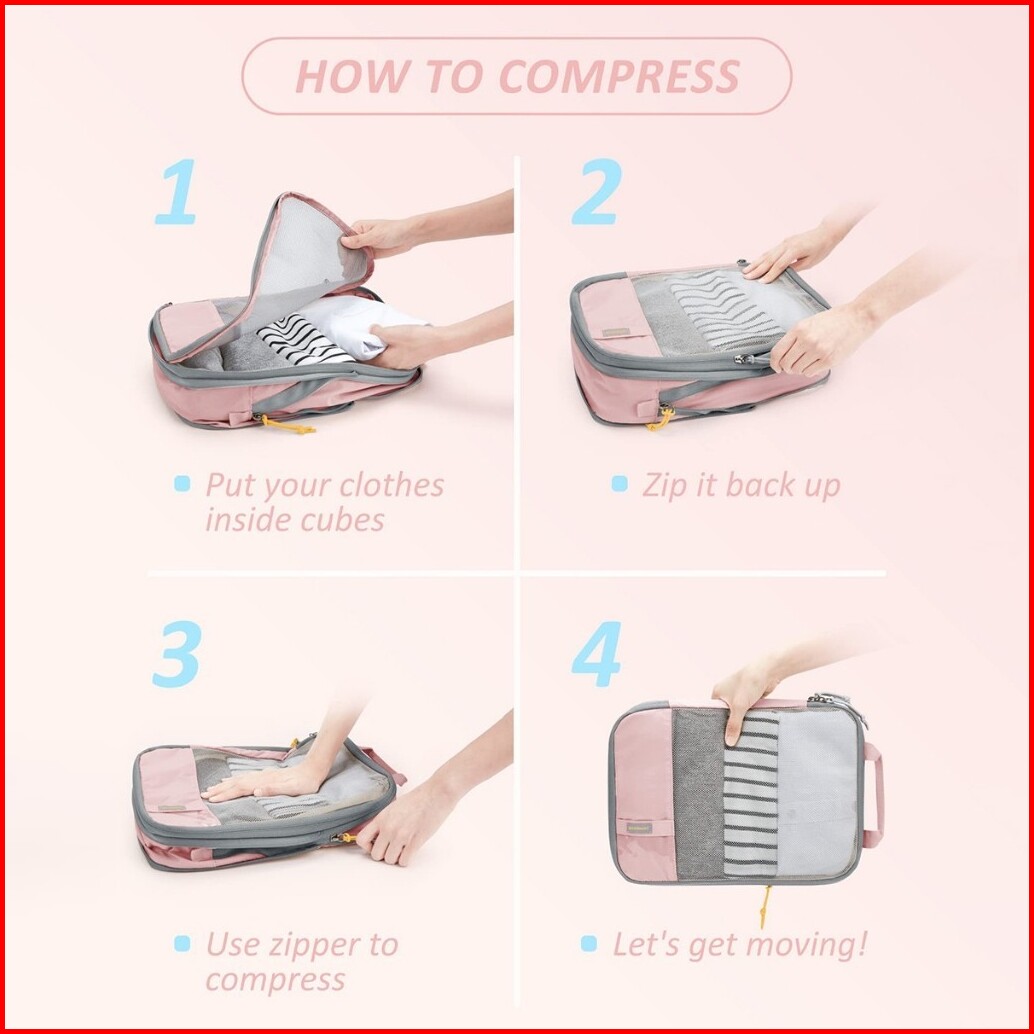 HOW TO COMPRESS

1

Put your clothes inside cubes

2

Zip it back up

3

Use zipper to compress

4

Let's get moving!