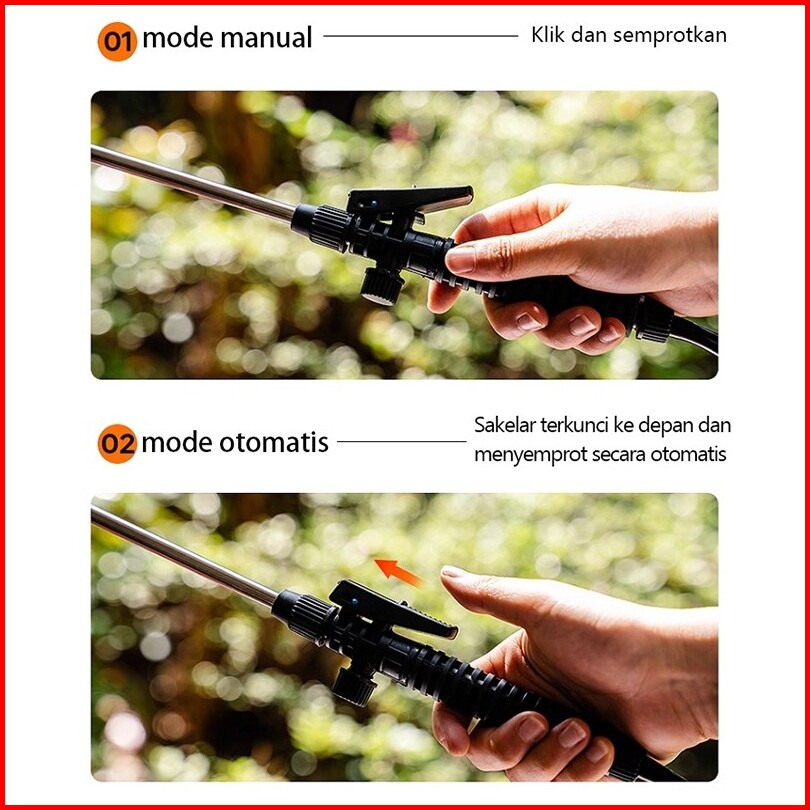 01 mode manual

Klik dan semprotkan

02 mode otomatis

Sakelar terkunci ke depan dan menyemprot secara otomatis