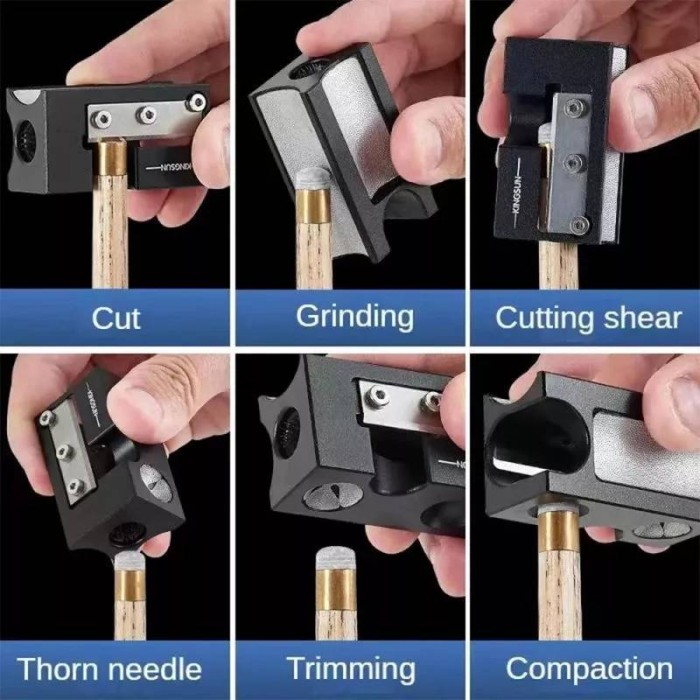 KINGSUN
Cut
Grinding
KINGSUN
Cutting shear
Thorn needle
Trimming
Compaction