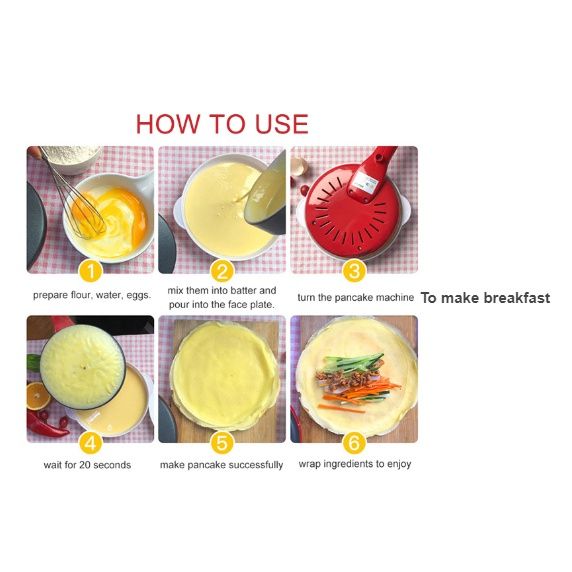 HOW TO USE

1
prepare flour, water, eggs.

2
mix them into batter and pour into the face plate.

3
turn the pancake machine

To make breakfast

4
wait for 20 seconds

5
make pancake successfully

6
wrap ingredients to enjoy