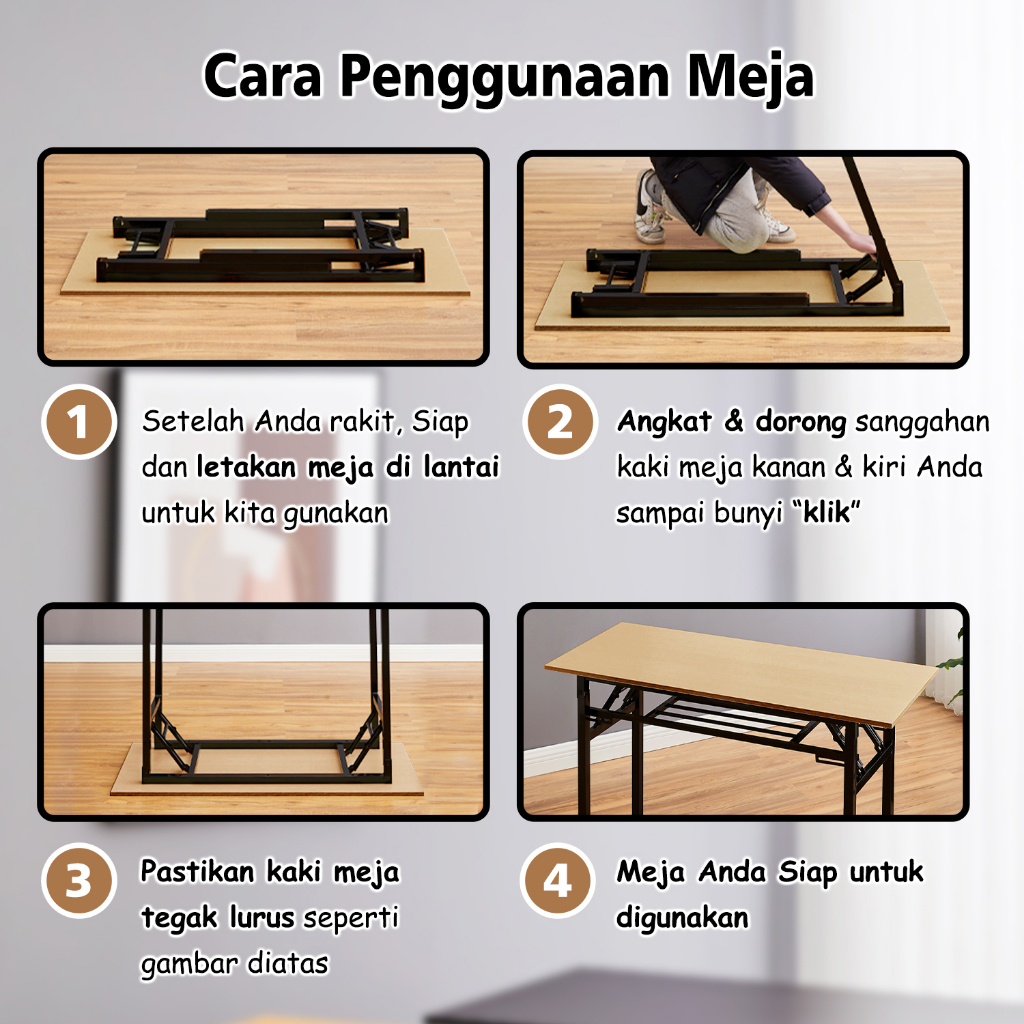 Cara Penggunaan Meja

1

Setelah Anda rakit, Siap dan letakan meja di lantai untuk kita gunakan

2

Angkat & dorong sanggahan kaki meja kanan & kiri Anda sampai bunyi “klik”

3

Pastikan kaki meja tegak lurus seperti gambar diatas

4

Meja Anda Siap untuk digunakan