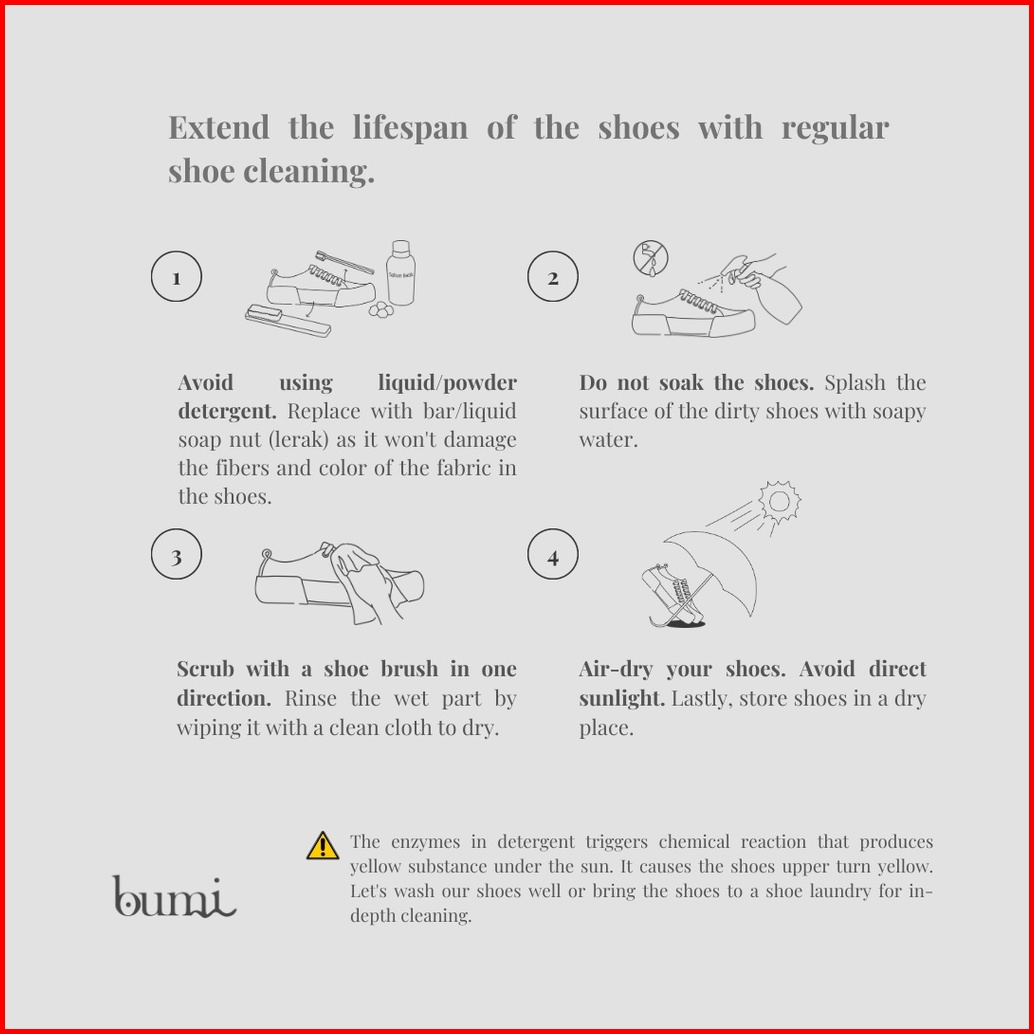 Extend the lifespan of the shoes with regular shoe cleaning.

1

Avoid using liquid/powder detergent. Replace with bar/liquid soap nut (lerak) as it won't damage the fibers and color of the fabric in the shoes.

2

Do not soak the shoes. Splash the surface of the dirty shoes with soapy water.

3

Scrub with a shoe brush in one direction. Rinse the wet part by wiping it with a clean cloth to dry.

4

Air-dry your shoes. Avoid direct sunlight. Lastly, store shoes in a dry place.

bumi

The enzymes in detergent triggers chemical reaction that produces yellow substance under the sun. It causes the shoes upper turn yellow. Let's wash our shoes well or bring the shoes to a shoe laundry for in-depth cleaning.