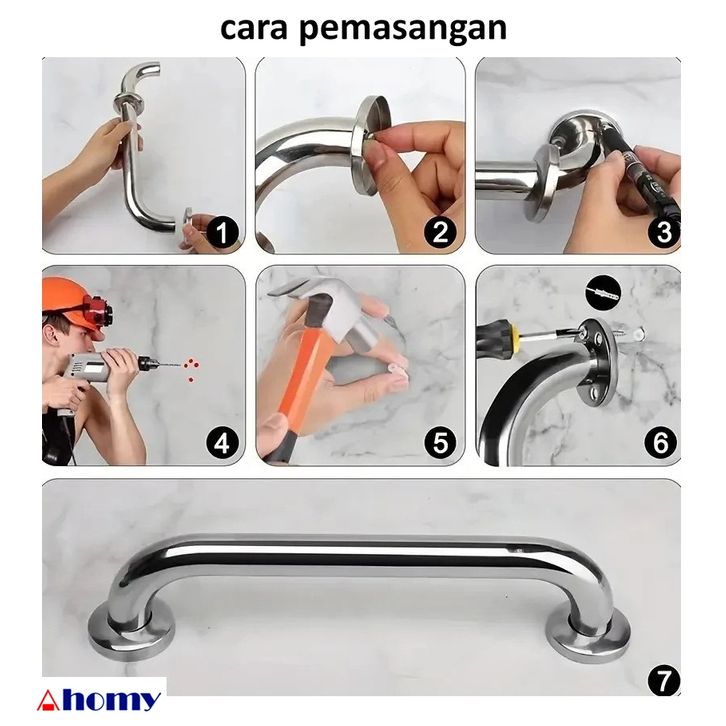 cara pemasangan

1

2

3

4

5

6

7

Ahomy