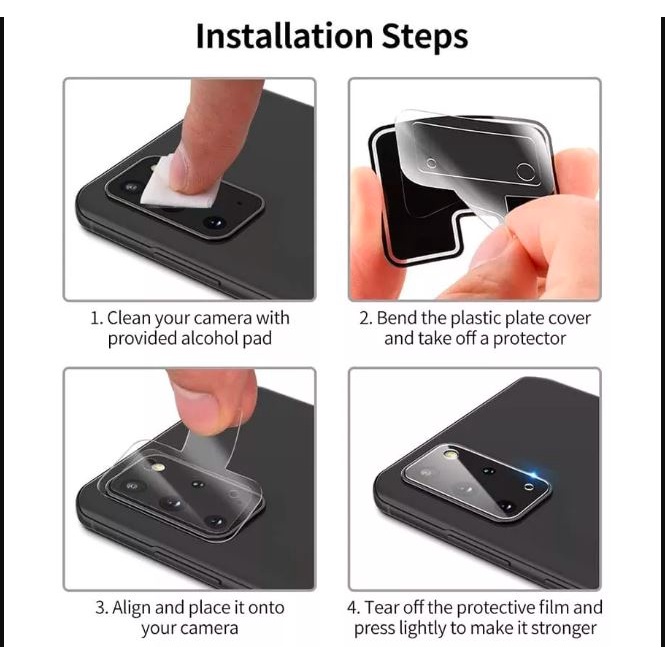 Installation Steps

1. Clean your camera with provided alcohol pad

2. Bend the plastic plate cover and take off a protector

3. Align and place it onto your camera

4. Tear off the protective film and press lightly to make it stronger