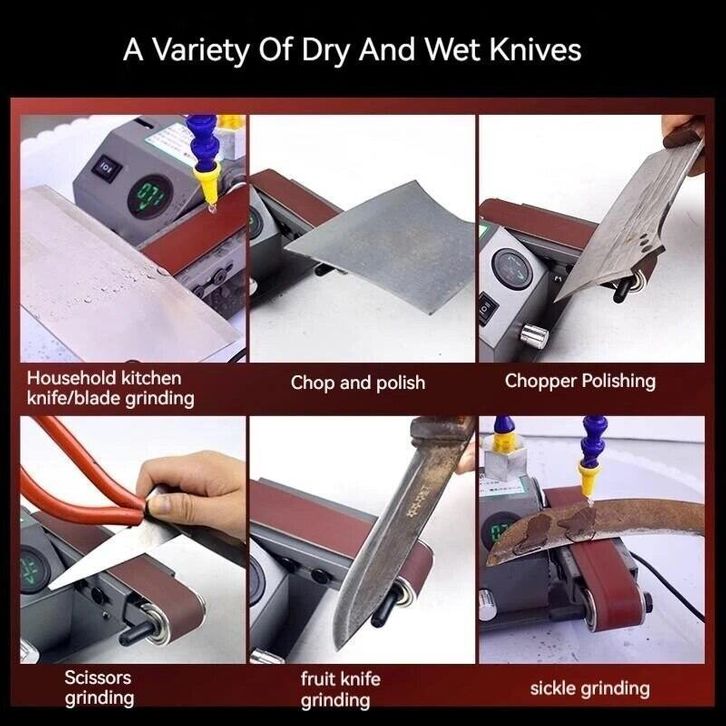 A Variety Of Dry And Wet Knives

Household kitchen knife/blade grinding

Chop and polish

Chopper Polishing

Scissors grinding

fruit knife grinding

sickle grinding