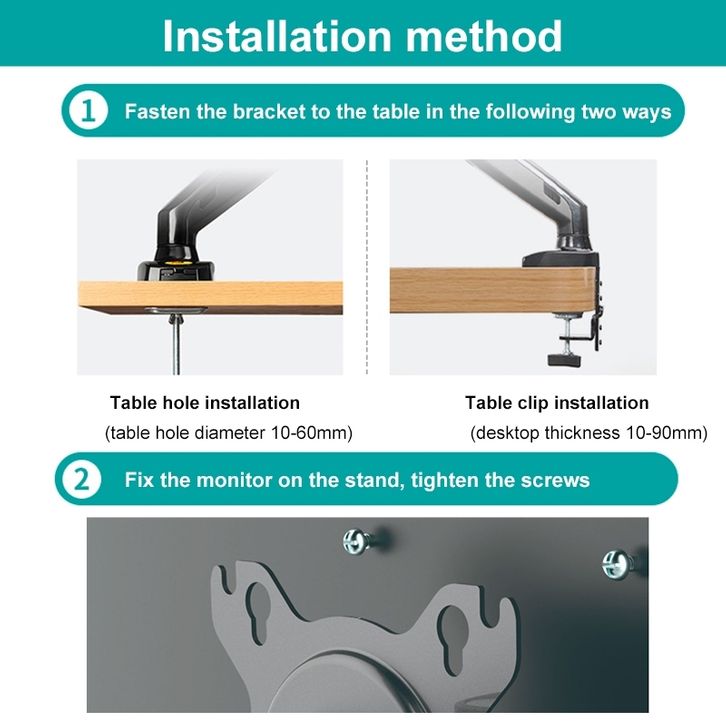 Installation method

1 Fasten the bracket to the table in the following two ways

Table hole installation
(table hole diameter 10-60mm)

Table clip installation
(desktop thickness 10-90mm)

2 Fix the monitor on the stand, tighten the screws