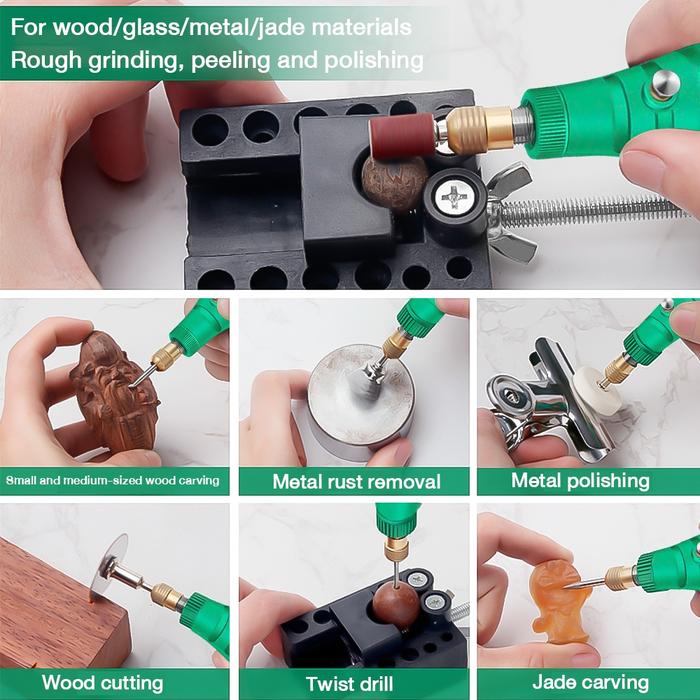 For wood/glass/metal/jade materials
Rough grinding, peeling and polishing

Small and medium-sized wood carving

Metal rust removal

Metal polishing

Wood cutting

Twist drill

Jade carving