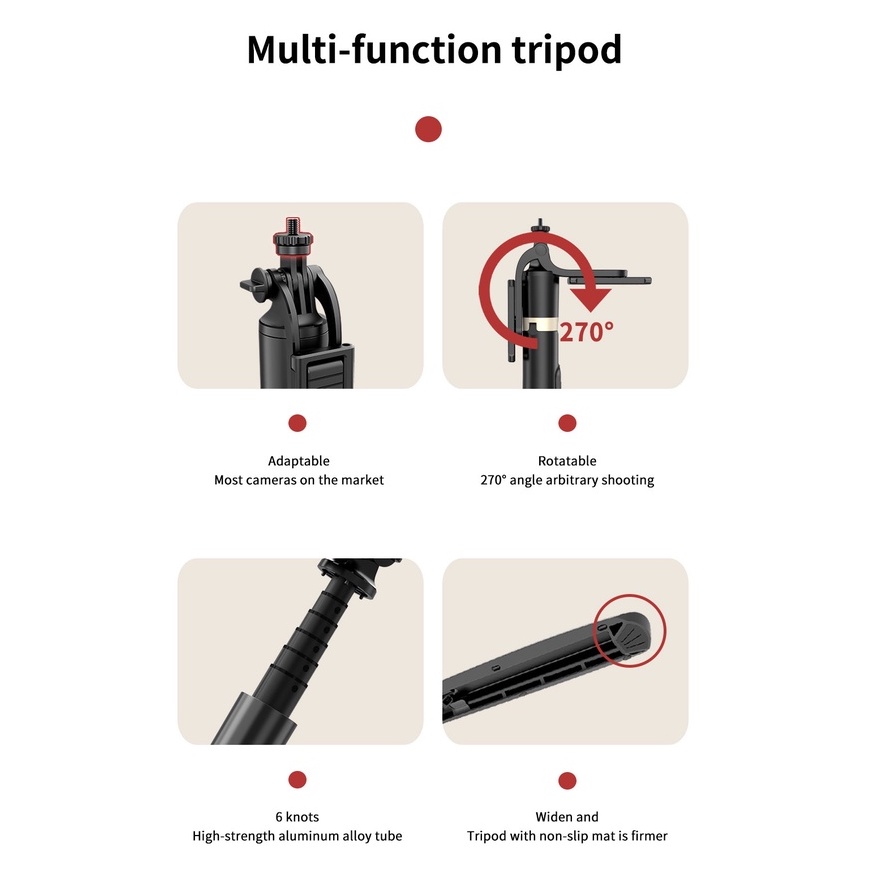 Multi-function tripod

270°

Adaptable
Most cameras on the market

Rotatable
270° angle arbitrary shooting

6 knots
High-strength aluminum alloy tube

Widen and
Tripod with non-slip mat is firmer