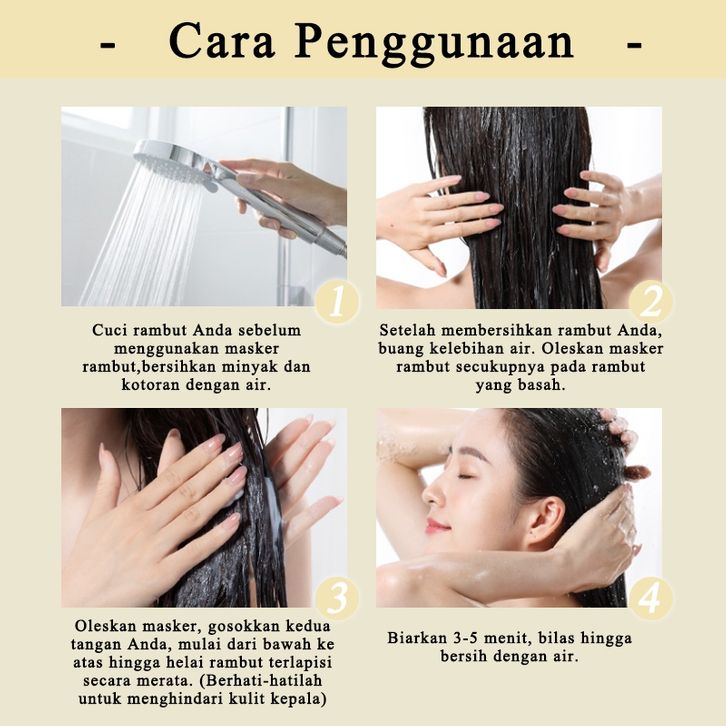 - Cara Penggunaan -

1

Cuci rambut Anda sebelum menggunakan masker rambut,bersihkan minyak dan kotoran dengan air.

2

Setelah membersihkan rambut Anda, buang kelebihan air. Oleskan masker rambut secukupnya pada rambut yang basah.

3

Oleskan masker, gosokkan kedua tangan Anda, mulai dari bawah ke atas hingga helai rambut terlapisi secara merata. (Berhati-hatilah untuk menghindari kulit kepala)

4

Biarkan 3-5 menit, bilas hingga bersih dengan air.