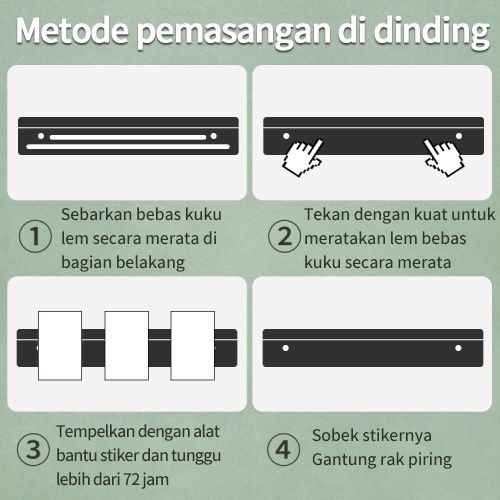 Metode pemasangan di dinding

① Sebarkan bebas kuku lem secara merata di bagian belakang

② Tekan dengan kuat untuk meratakan lem bebas kuku secara merata

③ Tempelkan dengan alat bantu stiker dan tunggu lebih dari 72 jam

④ Sobek stikernya
Gantung rak piring