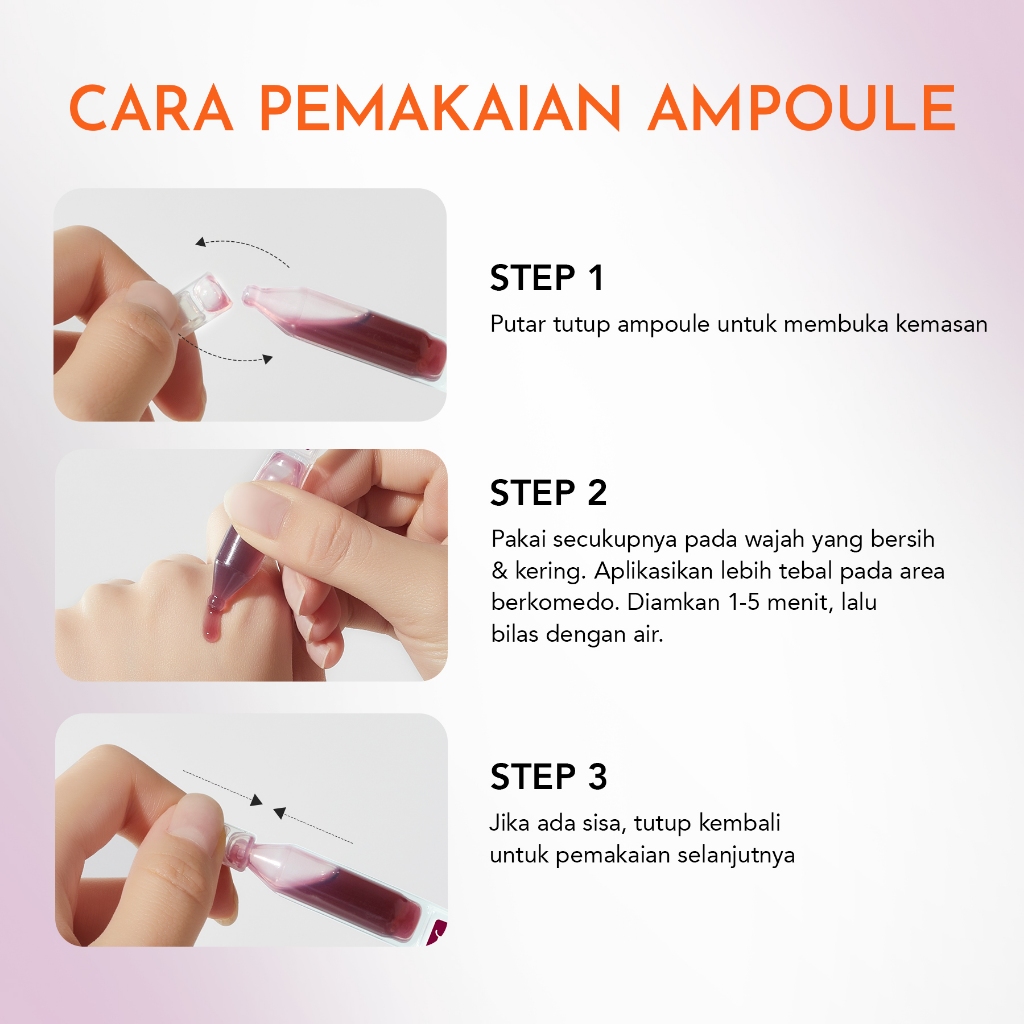 CARA PEMAKAIAN AMPOULE

STEP 1
Putar tutup ampoule untuk membuka kemasan

STEP 2
Pakai secukupnya pada wajah yang bersih & kering. Aplikasikan lebih tebal pada area berkomedo. Diamkan 1-5 menit, lalu bilas dengan air.

STEP 3
Jika ada sisa, tutup kembali untuk pemakaian selanjutnya