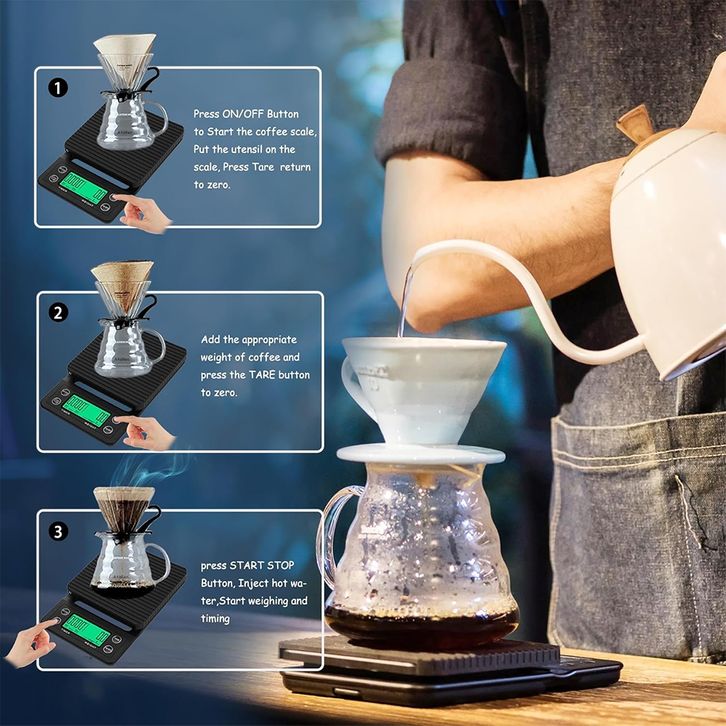 1

Press ON/OFF Button to Start the coffee scale, Put the utensil on the scale, Press Tare return to zero.

2

Add the appropriate weight of coffee and press the TARE button to zero.

3

press START STOP Button, Inject hot water,Start weighing and timing